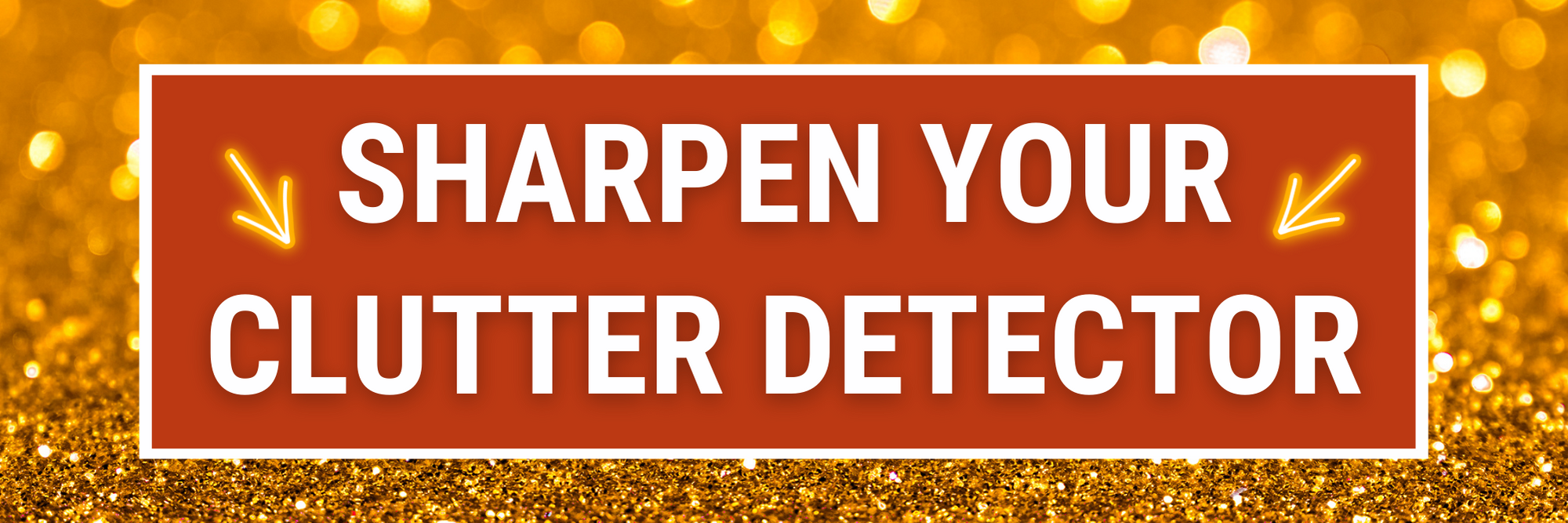 SHARPEN YOUR CLUTTER DETECTOR