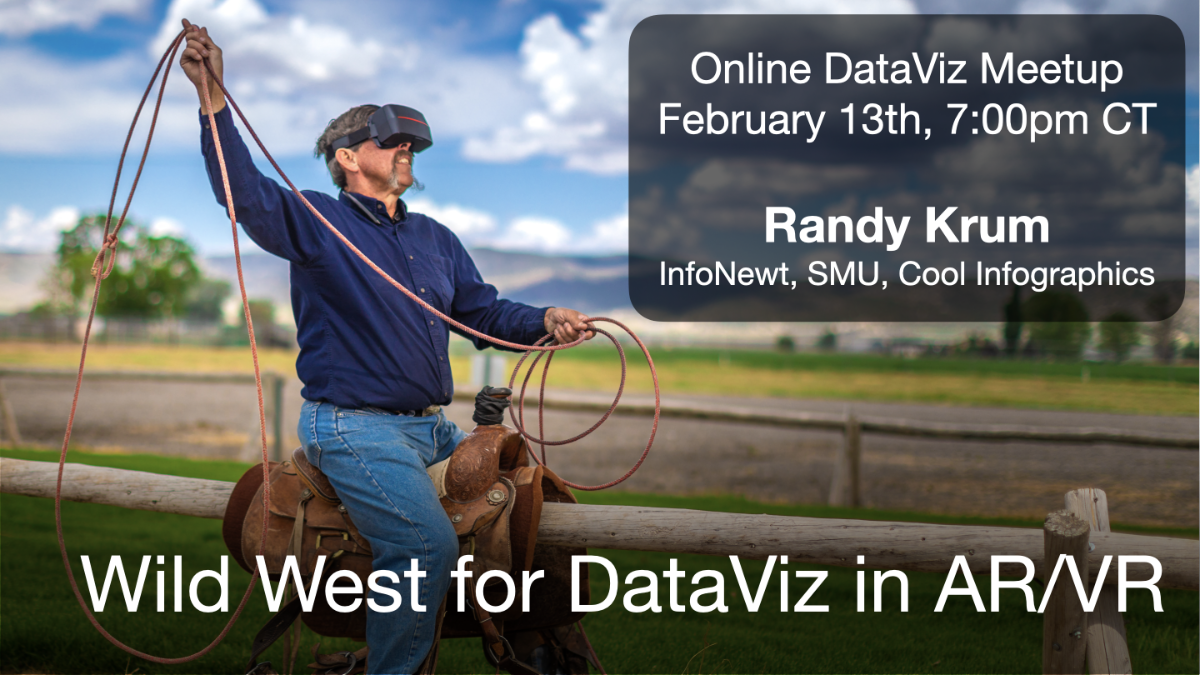 Online DataViz Meetup
February 13th, 7:00pm CT

Randy Krum
InfoNewt, SMU, Cool Infographics

Wild West for DataViz in AR/VR