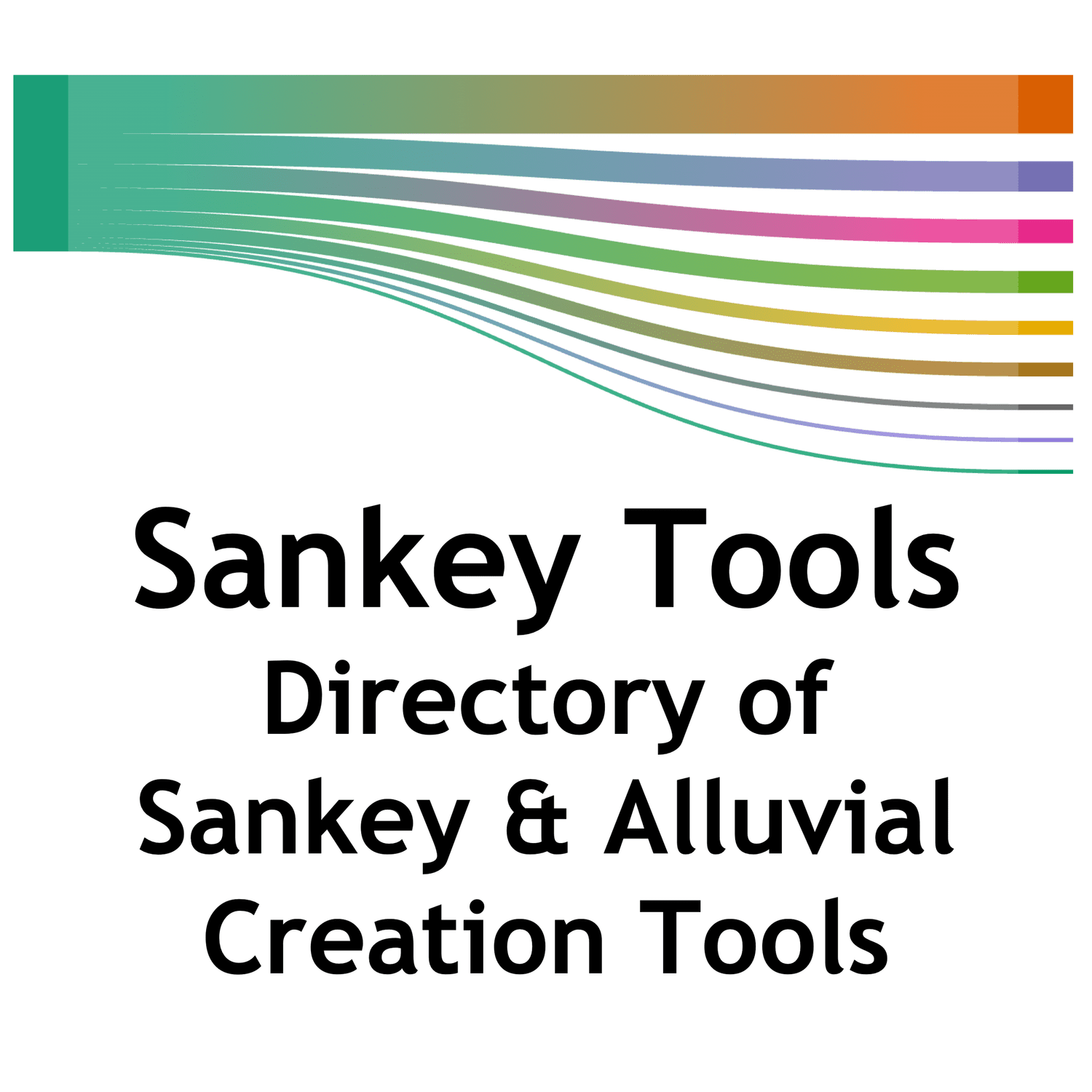 Sankey Tools
Directory of
Sankey & Alluvial
Creation Tools