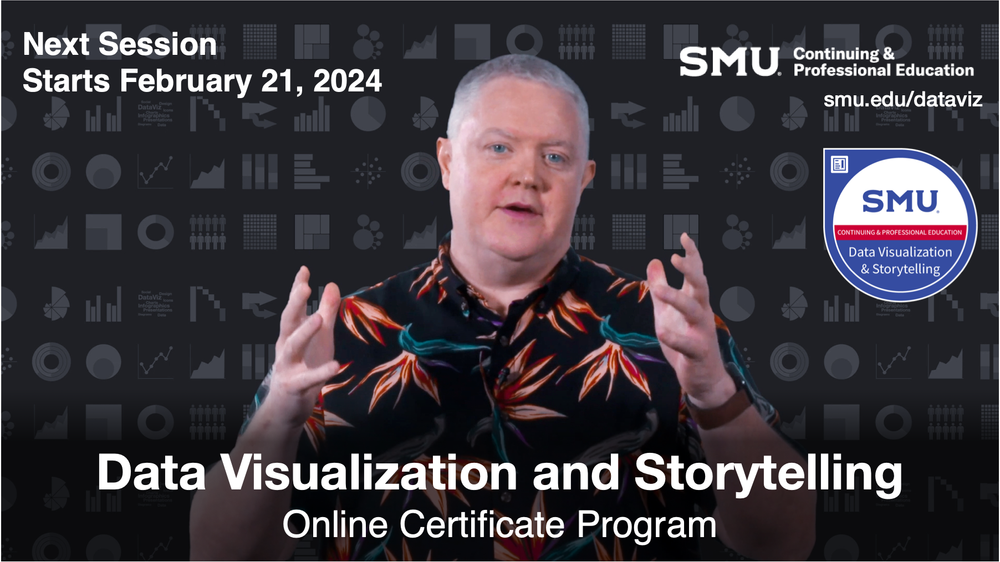 Next Session
Starts February 21, 2024

SMU. Continuing & Professional Education
smu.edu/dataviz

SMU.
CONTINUING & PROFESSIONAL EDUCATION
Data Visualization & Storytelling

Data Visualization and Storytelling
Online Certificate Program