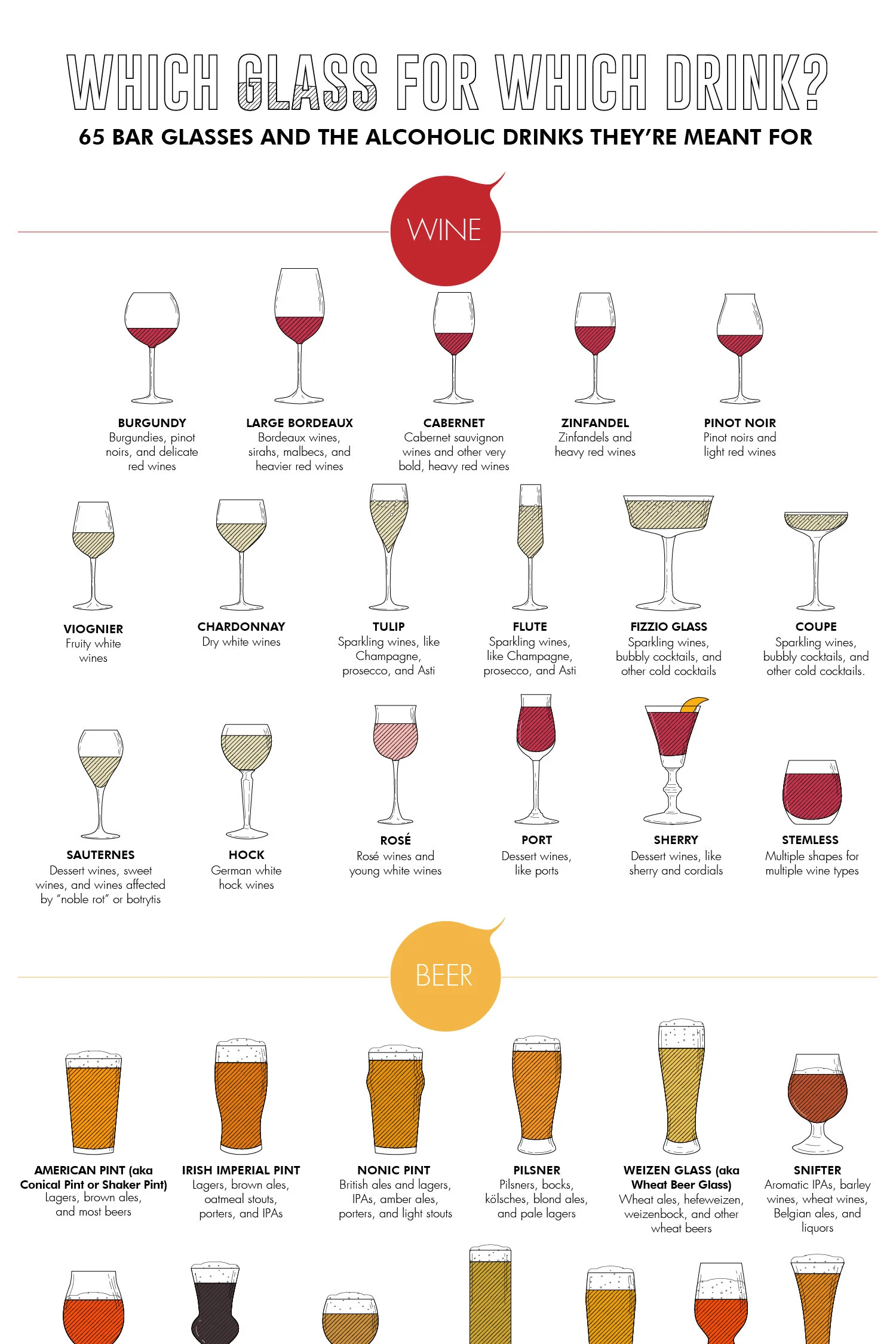 WHICH GLASS FOR WHICH DRINK?

65 BAR GLASSES AND THE ALCOHOLIC DRINKS THEY'RE MEANT FOR

WINE

BURGUNDY
Burgundies, pinot noirs, and delicate red wines

LARGE BORDEAUX
Bordeaux wines, sirahs, malbecs, and heavier red wines

CABERNET
Cabernet sauvignon wines and other very bold, heavy red wines

ZINFANDEL
Zinfandels and heavy red wines

PINOT NOIR
Pinot noirs and light red wines

VIOGNIER
Fruity white wines

CHARDONNAY
Dry white wines

TULIP
Sparkling wines, like Champagne, prosecco, and Asti

FLUTE
Sparkling wines, like Champagne, prosecco, and Asti

FIZZIO GLASS
Sparkling wines, bubbly cocktails, and other cold cocktails

COUPE
Sparkling wines, bubbly cocktails, and other cold cocktails.

SAUTERNES
Dessert wines, sweet wines, and wines affected by "noble rot" or botrytis

HOCK
German white hock wines

ROSÉ
Rosé wines and young white wines

PORT
Dessert wines, like ports

SHERRY
Dessert wines, like sherry and cordials

STEMLESS
Multiple shapes for multiple wine types

BEER

AMERICAN PINT (aka Conical Pint or Shaker Pint)
Lagers, brown ales, and most beers

IRISH IMPERIAL PINT
Lagers, brown ales, oatmeal stouts, porters, and IPAs

NONIC PINT
British ales and lagers, IPAs, amber ales, porters, and light stouts

PILSNER
Pilsners, bocks, kölsches, blond ales, and pale lagers

WEIZEN GLASS (aka Wheat Beer Glass)
Wheat ales, hefeweizen, weizenbock, and other wheat beers

SNIFTER
Aromatic IPAs, barley wines, wheat wines, Belgian ales, and liquors