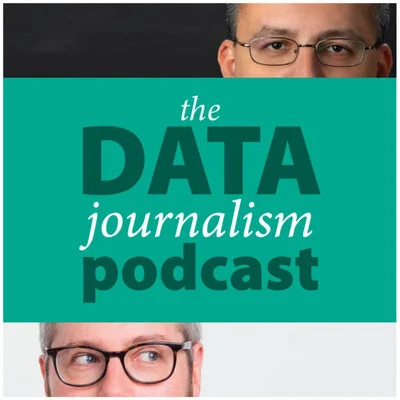 the
DATA
journalism
podcast