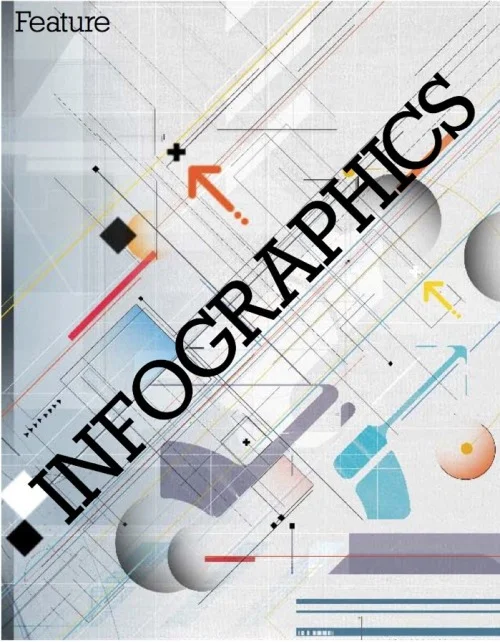 Feature

INFOGRAPHICS