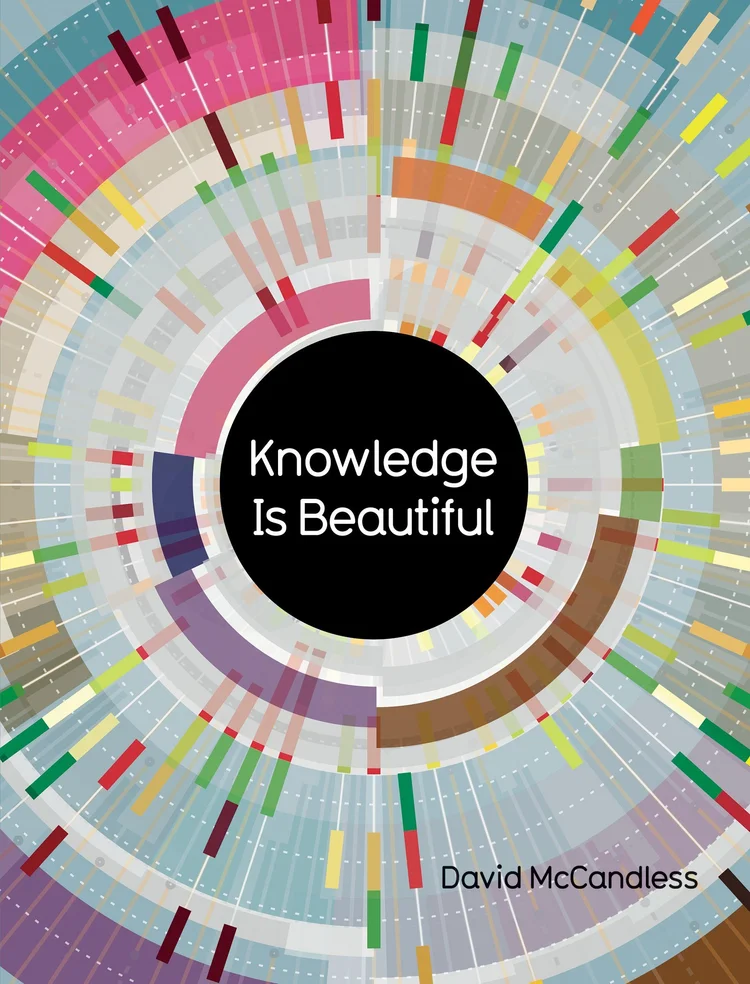 Knowledge Is Beautiful

David McCandless