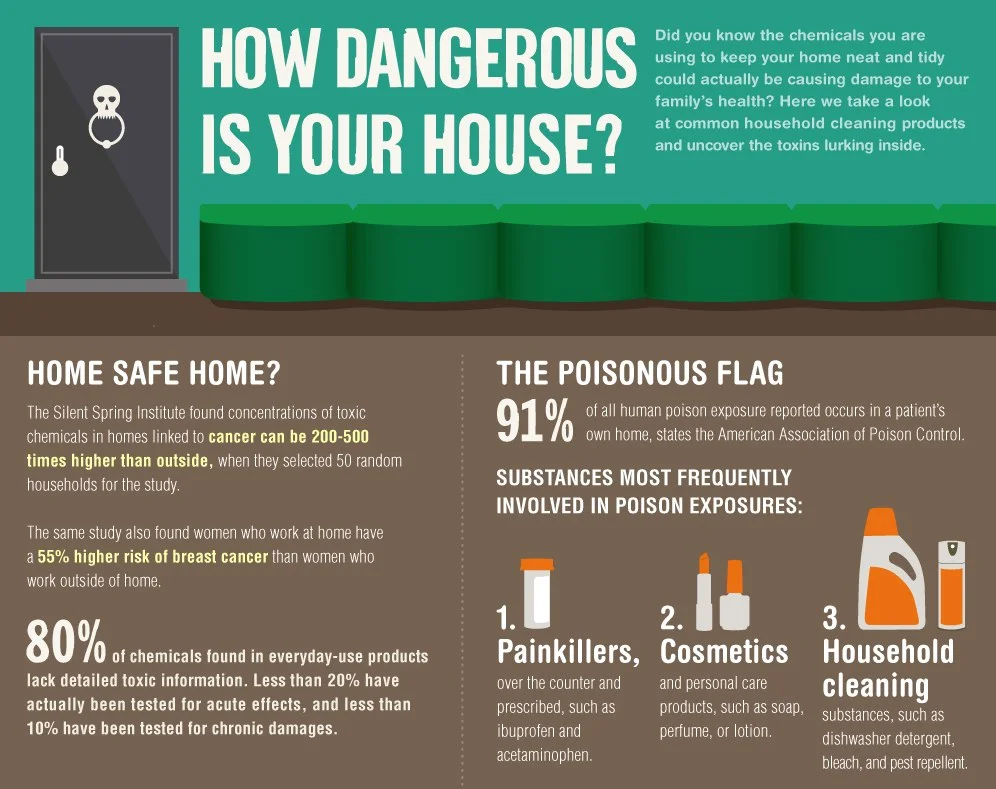 HOW DANGEROUS IS YOUR HOUSE?

Did you know the chemicals you are using to keep your home neat and tidy could actually be causing damage to your family's health? Here we take a look at common household cleaning products and uncover the toxins lurking inside.

HOME SAFE HOME?

The Silent Spring Institute found concentrations of toxic chemicals in homes linked to cancer can be 200-500 times higher than outside, when they selected 50 random households for the study.

The same study also found women who work at home have a 55% higher risk of breast cancer than women who work outside of home.

80% of chemicals found in everyday-use products lack detailed toxic information. Less than 20% have actually been tested for acute effects, and less than 10% have been tested for chronic damages.

THE POISONOUS FLAG

91% of all human poison exposure reported occurs in a patient's own home, states the American Association of Poison Control.

SUBSTANCES MOST FREQUENTLY INVOLVED IN POISON EXPOSURES:

1. Painkillers, over the counter and prescribed, such as ibuprofen and acetaminophen.

2. Cosmetics and personal care products, such as soap, perfume, or lotion.

3. Household cleaning substances, such as dishwasher detergent, bleach, and pest repellent.