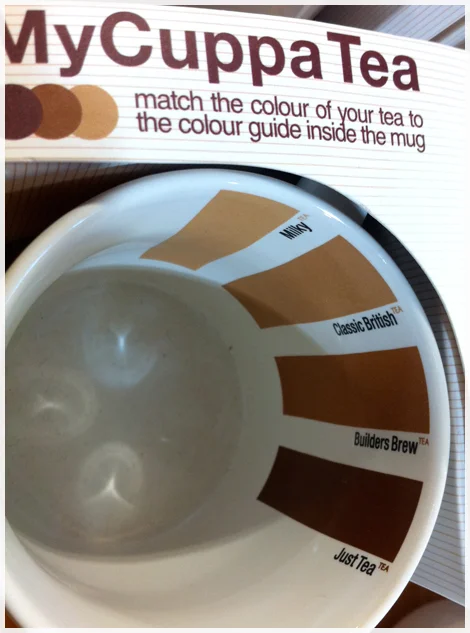 MyCuppaTea

match the colour of your tea to the colour guide inside the mug

Milky TEA

Classic British TEA

Builders Brew TEA

Just Tea TEA