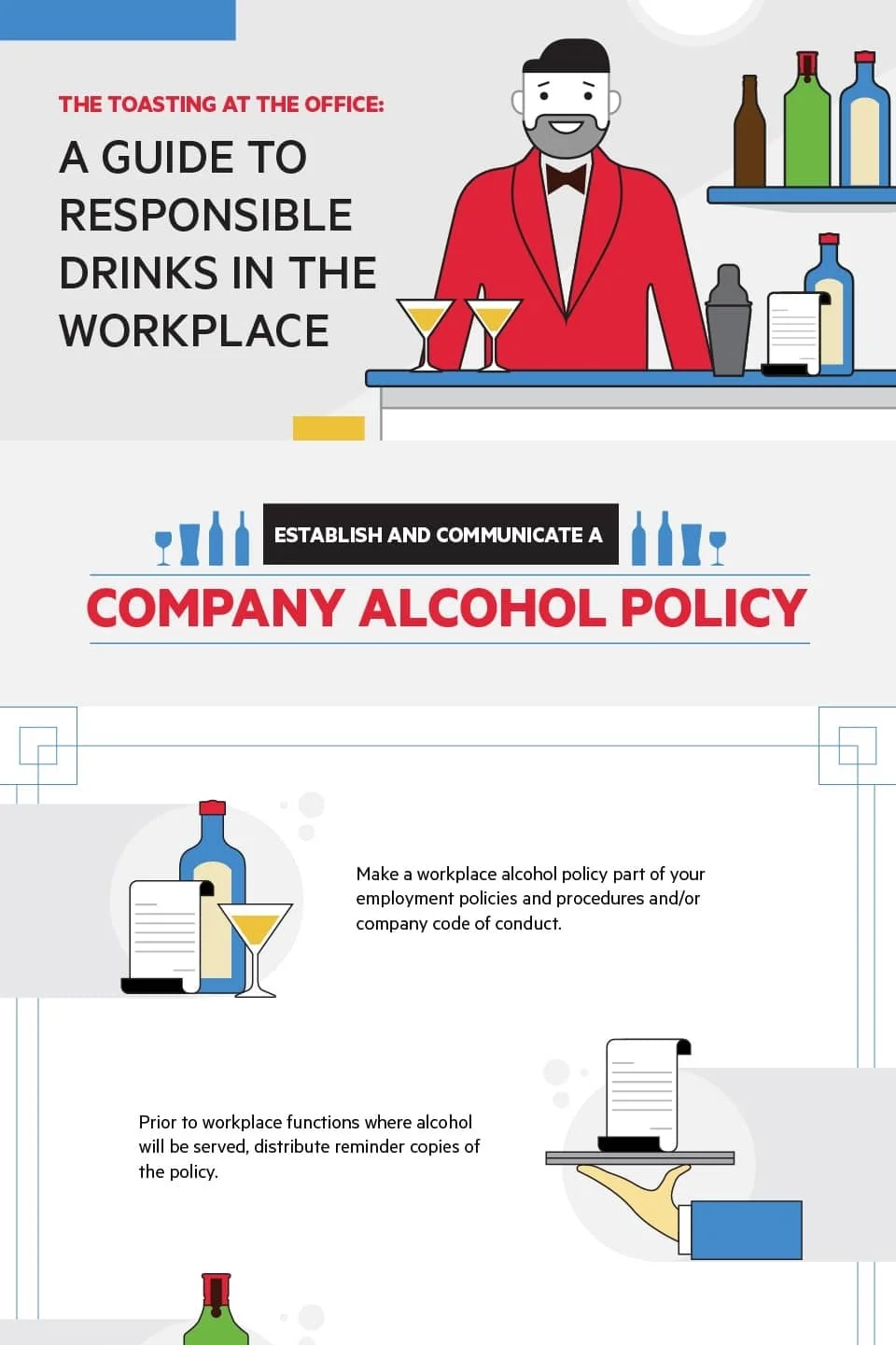 THE TOASTING AT THE OFFICE:

A GUIDE TO RESPONSIBLE DRINKS IN THE WORKPLACE

ESTABLISH AND COMMUNICATE A

COMPANY ALCOHOL POLICY

Make a workplace alcohol policy part of your employment policies and procedures and/or company code of conduct.

Prior to workplace functions where alcohol will be served, distribute reminder copies of the policy.