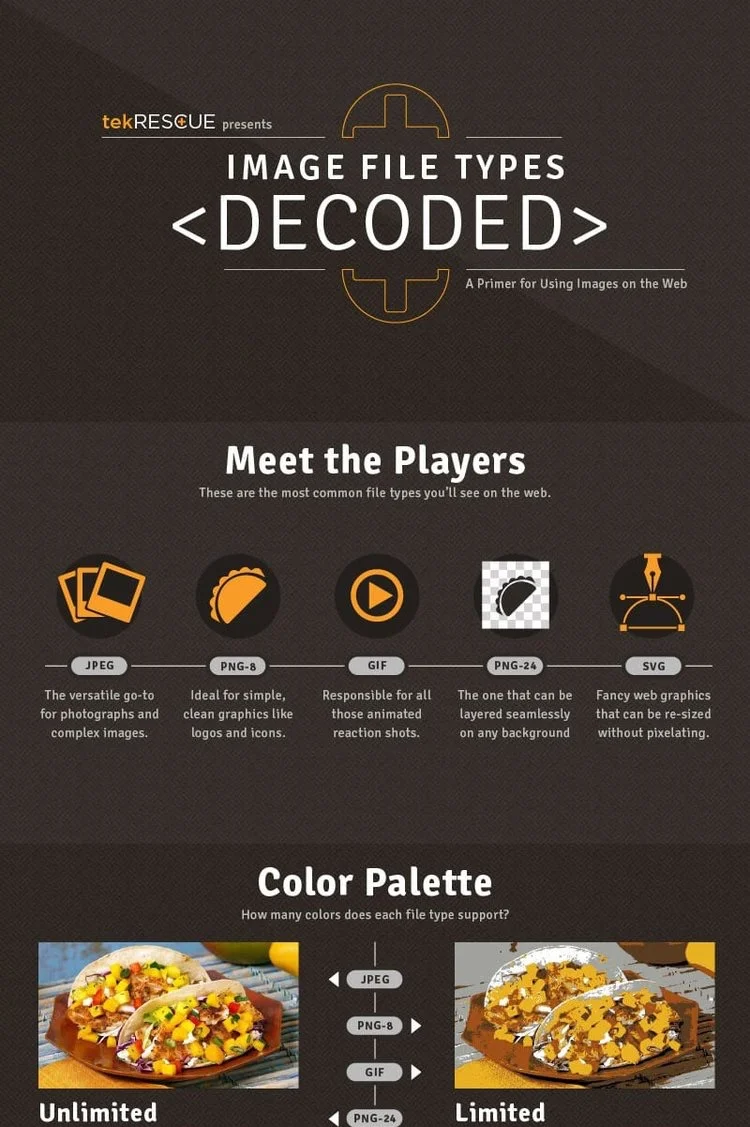 tekRESCUE presents

IMAGE FILE TYPES
<DECODED>

A Primer for Using Images on the Web

Meet the Players
These are the most common file types you'll see on the web.

JPEG
The versatile go-to for photographs and complex images.

PNG-8
Ideal for simple, clean graphics like logos and icons.

GIF
Responsible for all those animated reaction shots.

PNG-24
The one that can be layered seamlessly on any background

SVG
Fancy web graphics that can be re-sized without pixelating.

Color Palette
How many colors does each file type support?

JPEG
PNG-8
GIF
PNG-24

Unlimited

Limited