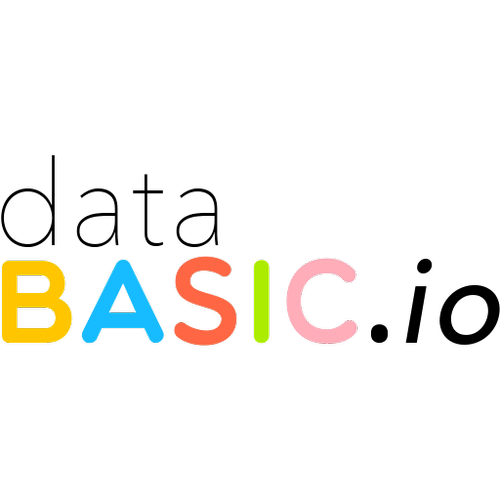 data
BASIC.io