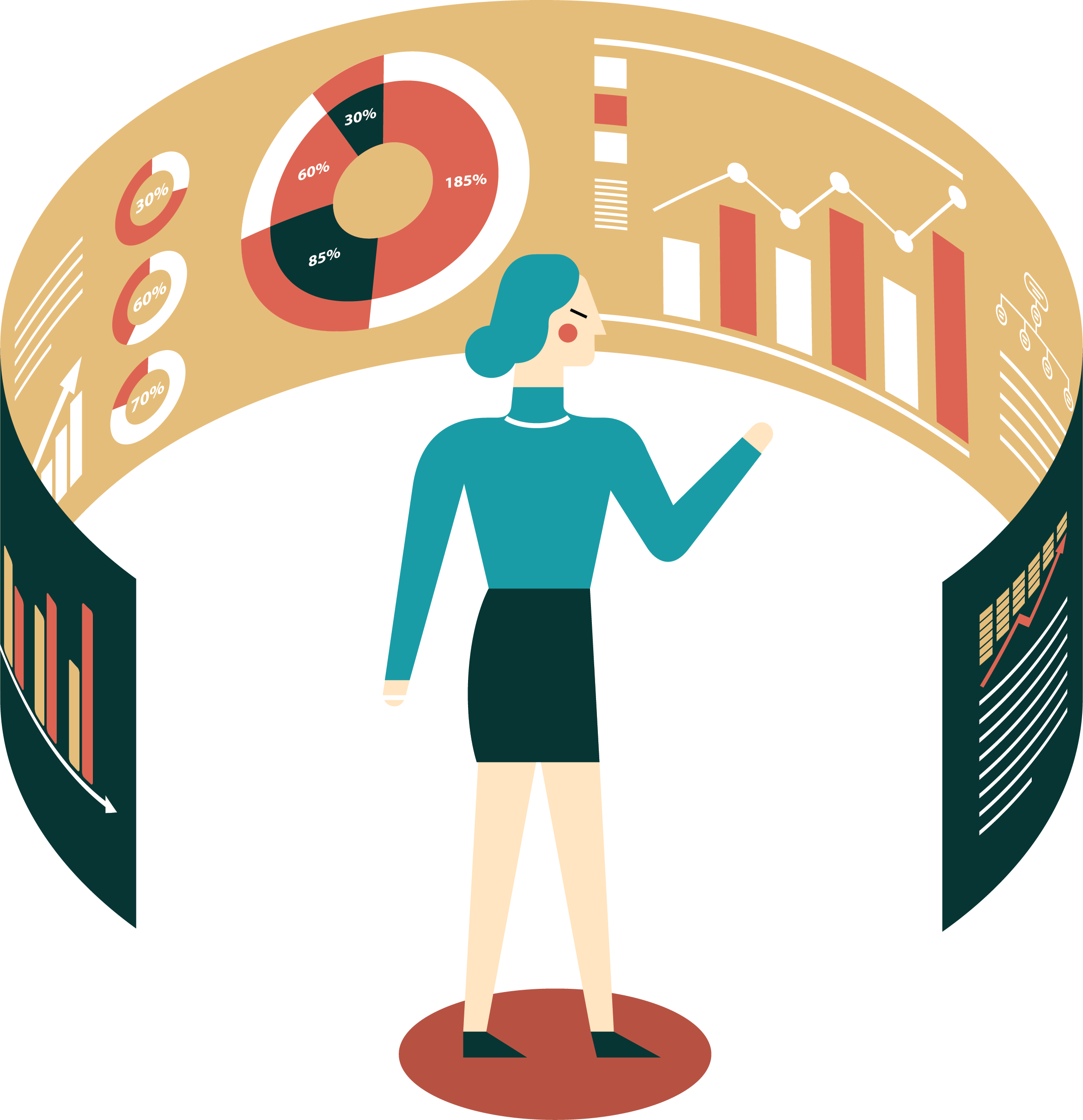 30%

60%

70%

30%

60%

185%

85%