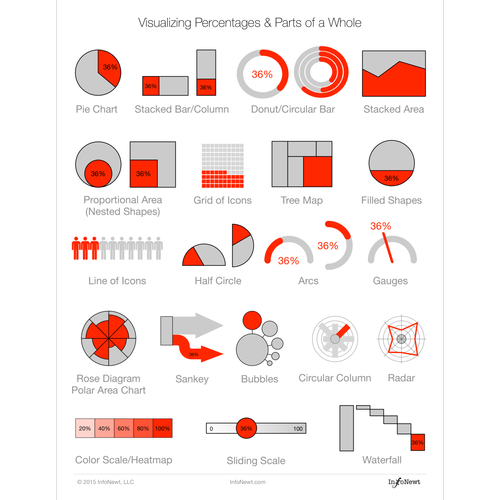 Visualizing Percentages & Parts of a Whole

36%
Pie Chart

36% 36%
Stacked Bar/Column

36%
Donut/Circular Bar

Stacked Area

36% 36%
Proportional Area (Nested Shapes)

Grid of Icons

Tree Map

36%
Filled Shapes

Line of Icons

Half Circle

36% 36%
Arcs

36%
Gauges

Rose Diagram Polar Area Chart

36%
Sankey

Bubbles

Circular Column

Radar

20% 40% 60% 80% 100%
Color Scale/Heatmap

0 36% 100
Sliding Scale

36%
Waterfall

© 2015 InfoNewt, LLC

InfoNewt.com

InfoNewt