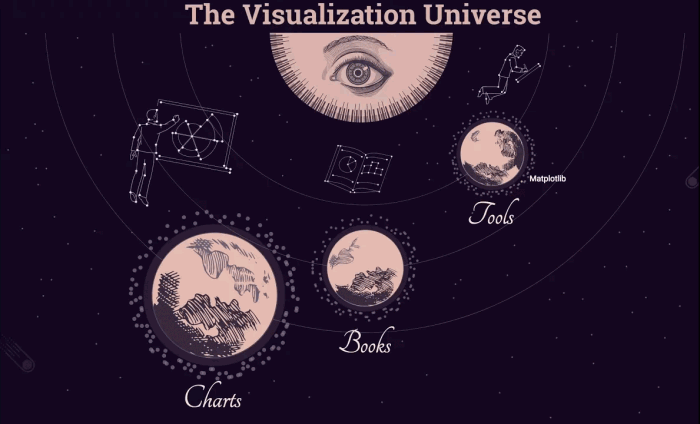 The Visualization Universe

Matplotlib

Tools

Books

Charts