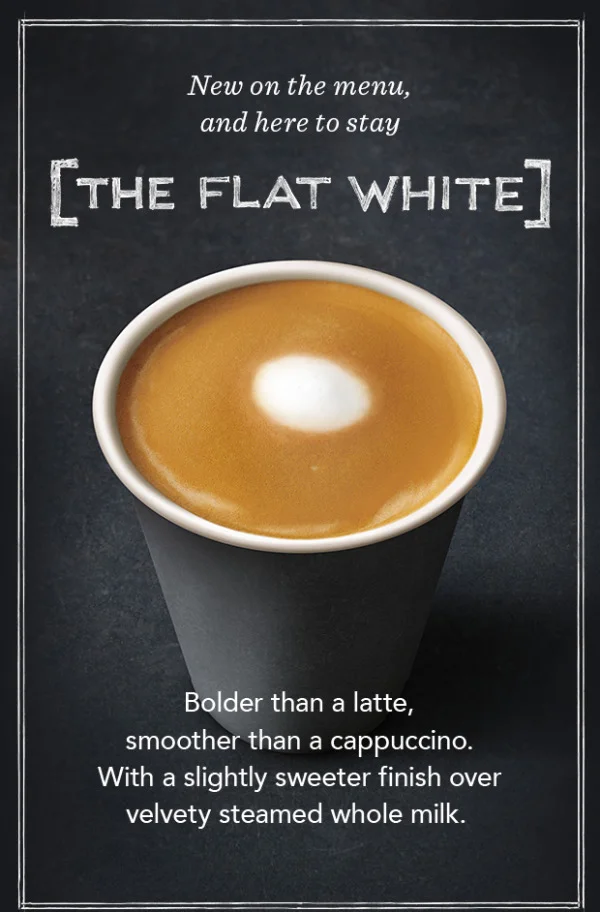 New on the menu,
and here to stay

[THE FLAT WHITE]

Bolder than a latte,
smoother than a cappuccino.
With a slightly sweeter finish over
velvety steamed whole milk.