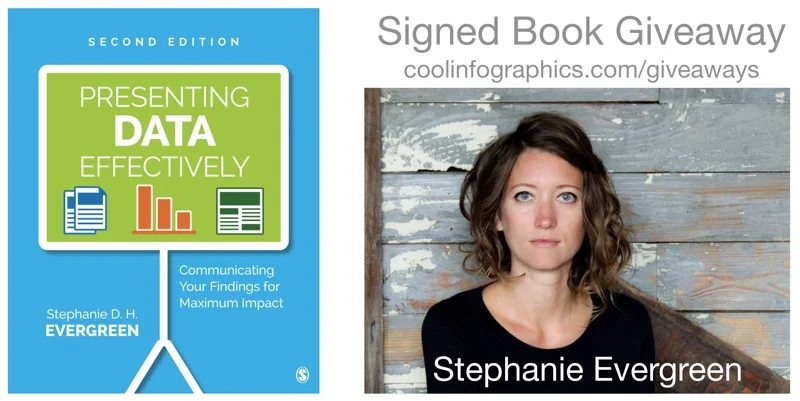 SECOND EDITION

PRESENTING DATA EFFECTIVELY

Communicating Your Findings for Maximum Impact

Stephanie D. H. EVERGREEN

S

Signed Book Giveaway
coolinfographics.com/giveaways

Stephanie Evergreen