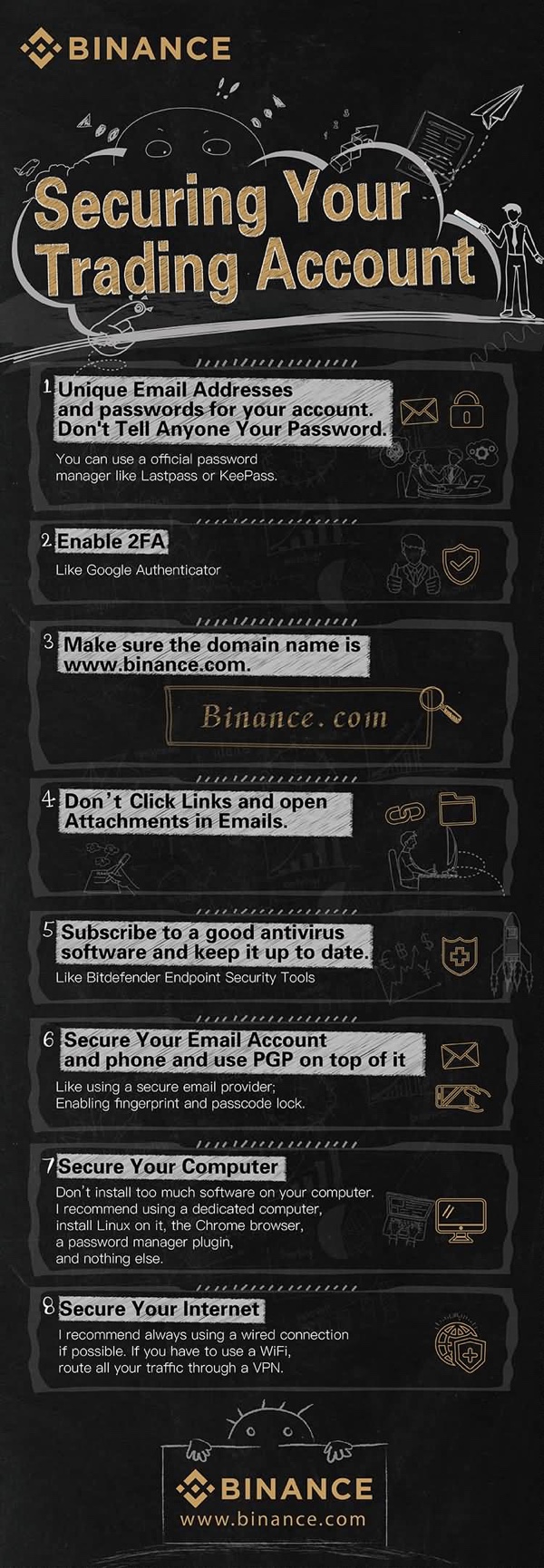 BINANCE

Securing Your Trading Account

1 Unique Email Addresses and passwords for your account. Don't Tell Anyone Your Password.

You can use a official password manager like Lastpass or KeePass.

2 Enable 2FA

Like Google Authenticator

3 Make sure the domain name is www.binance.com.

Binance.com

4 Don't Click Links and open Attachments in Emails.

5 Subscribe to a good antivirus software and keep it up to date.

Like Bitdefender Endpoint Security Tools

6 Secure Your Email Account and phone and use PGP on top of it

Like using a secure email provider; Enabling fingerprint and passcode lock.

7 Secure Your Computer

Don't install too much software on your computer. I recommend using a dedicated computer, install Linux on it, the Chrome browser, a password manager plugin, and nothing else.

8 Secure Your Internet

I recommend always using a wired connection if possible. If you have to use a WiFi, route all your traffic through a VPN.

BINANCE
www.binance.com