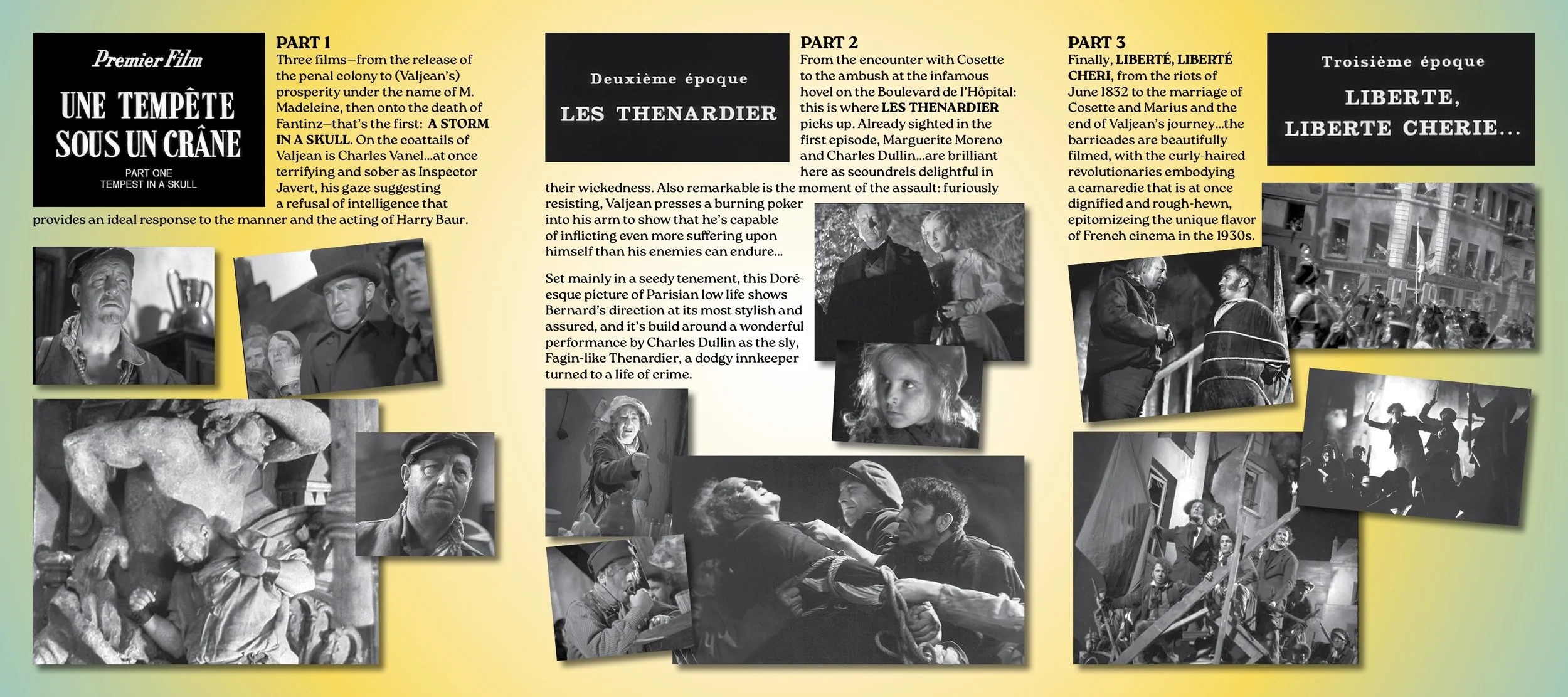 Premier Film

UNE TEMPÊTE SOUS UN CRÂNE

PART ONE
TEMPEST IN A SKULL

PART 1
Three films—from the release of the penal colony to (Valjean's) prosperity under the name of M. Madeleine, then onto the death of Fantinz—that's the first: A STORM IN A SKULL. On the coattails of Valjean is Charles Vanel...at once terrifying and sober as Inspector Javert, his gaze suggesting a refusal of intelligence that provides an ideal response to the manner and the acting of Harry Baur.

Deuxième époque

LES THENARDIER

PART 2
From the encounter with Cosette to the ambush at the infamous hovel on the Boulevard de l'Hôpital: this is where LES THENARDIER picks up. Already sighted in the first episode, Marguerite Moreno and Charles Dullin...are brilliant here as scoundrels delightful in their wickedness. Also remarkable is the moment of the assault: furiously resisting, Valjean presses a burning poker into his arm to show that he's capable of inflicting even more suffering upon himself than his enemies can endure...

Set mainly in a seedy tenement, this Doré-esque picture of Parisian low life shows Bernard's direction at its most stylish and assured, and it's build around a wonderful performance by Charles Dullin as the sly, Fagin-like Thenardier, a dodgy innkeeper turned to a life of crime.

PART 3
Finally, LIBERTÉ, LIBERTÉ CHERI, from the riots of June 1832 to the marriage of Cosette and Marius and the end of Valjean's journey...the barricades are beautifully filmed, with the curly-haired revolutionaries embodying a camaredie that is at once dignified and rough-hewn, epitomizeing the unique flavor of French cinema in the 1930s.

Troisième époque

LIBERTE, LIBERTE CHERIE...