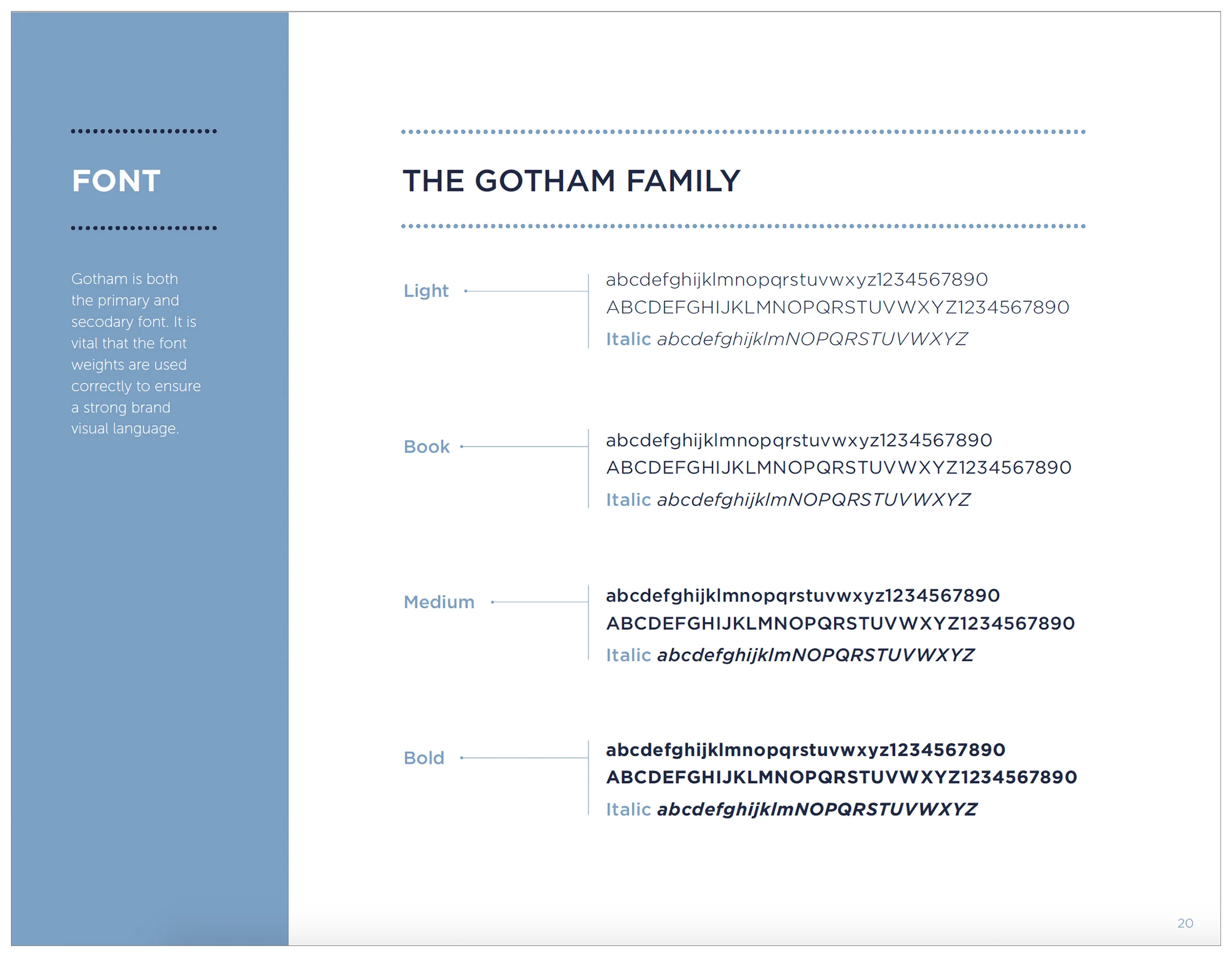 FONT

Gotham is both the primary and secodary font. It is vital that the font weights are used correctly to ensure a strong brand visual language.

THE GOTHAM FAMILY

Light

abcdefghijklmnopqrstuvwxyz1234567890
ABCDEFGHIJKLMNOPQRSTUVWXYZ1234567890
Italic abcdefghijklmNOPQRSTUVWXYZ

Book

abcdefghijklmnopqrstuvwxyz1234567890
ABCDEFGHIJKLMNOPQRSTUVWXYZ1234567890
Italic abcdefghijklmNOPQRSTUVWXYZ

Medium

abcdefghijklmnopqrstuvwxyz1234567890
ABCDEFGHIJKLMNOPQRSTUVWXYZ1234567890
Italic abcdefghijklmNOPQRSTUVWXYZ

Bold

abcdefghijklmnopqrstuvwxyz1234567890
ABCDEFGHIJKLMNOPQRSTUVWXYZ1234567890
Italic abcdefghijklmNOPQRSTUVWXYZ

20