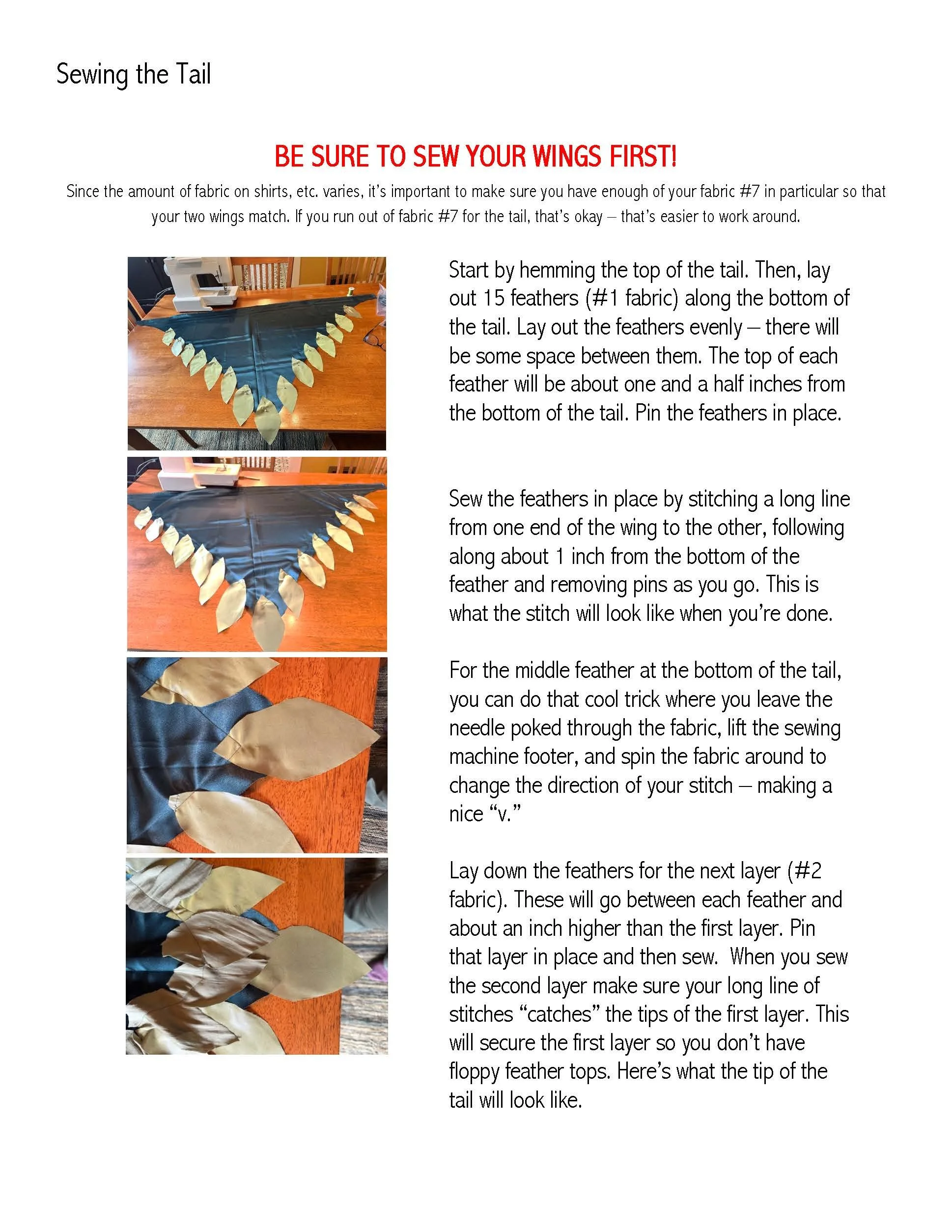 Sewing the Tail

BE SURE TO SEW YOUR WINGS FIRST!

Since the amount of fabric on shirts, etc. varies, it's important to make sure you have enough of your fabric #7 in particular so that your two wings match. If you run out of fabric #7 for the tail, that's okay – that's easier to work around.

Start by hemming the top of the tail. Then, lay out 15 feathers (#1 fabric) along the bottom of the tail. Lay out the feathers evenly – there will be some space between them. The top of each feather will be about one and a half inches from the bottom of the tail. Pin the feathers in place.

Sew the feathers in place by stitching a long line from one end of the wing to the other, following along about 1 inch from the bottom of the feather and removing pins as you go. This is what the stitch will look like when you're done.

For the middle feather at the bottom of the tail, you can do that cool trick where you leave the needle poked through the fabric, lift the sewing machine footer, and spin the fabric around to change the direction of your stitch – making a nice "v."

Lay down the feathers for the next layer (#2 fabric). These will go between each feather and about an inch higher than the first layer. Pin that layer in place and then sew. When you sew the second layer make sure your long line of stitches "catches" the tips of the first layer. This will secure the first layer so you don't have floppy feather tops. Here's what the tip of the tail will look like.