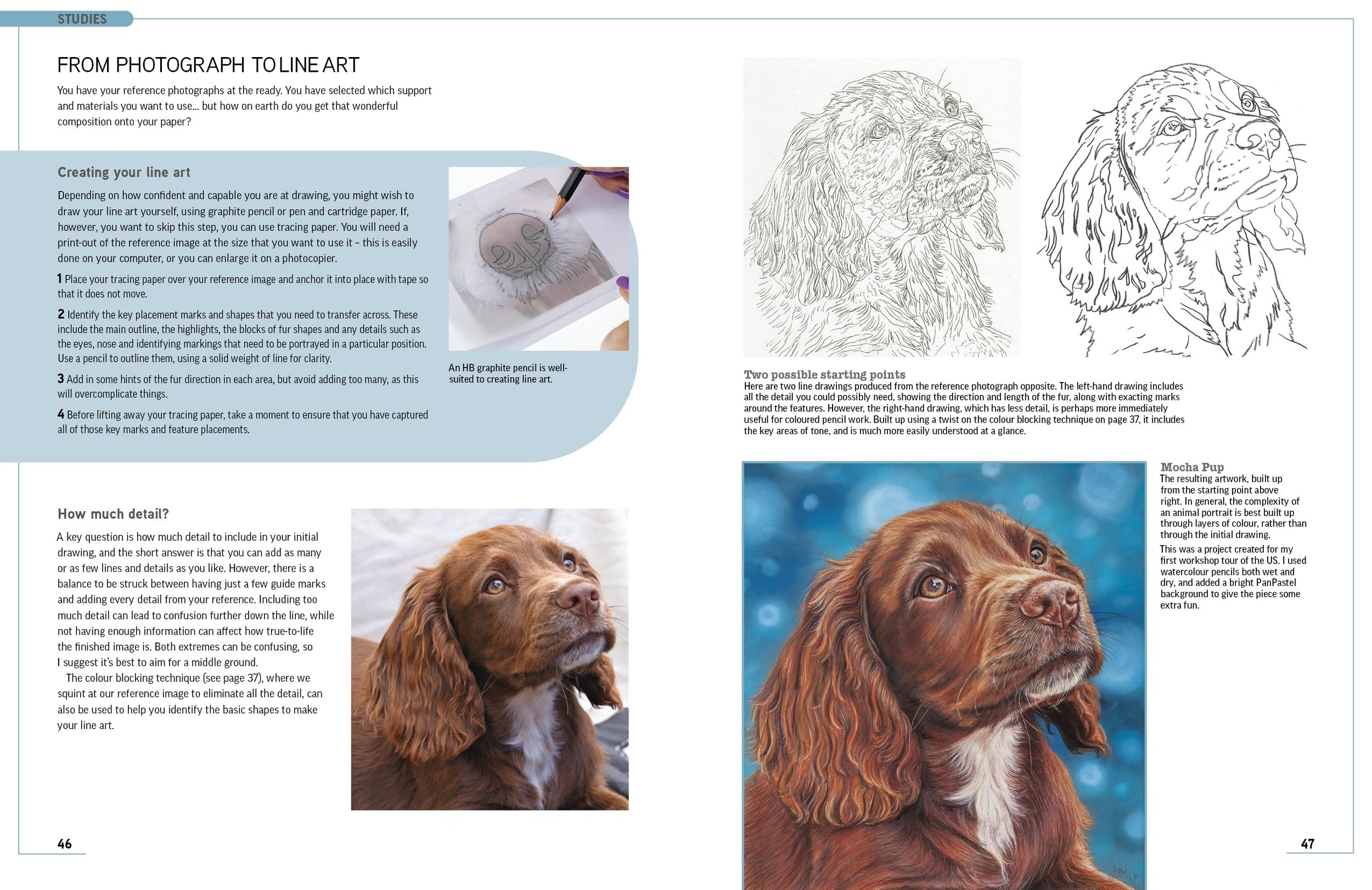 STUDIES

FROM PHOTOGRAPH TO LINE ART

You have your reference photographs at the ready. You have selected which support and materials you want to use... but how on earth do you get that wonderful composition onto your paper?

Creating your line art

Depending on how confident and capable you are at drawing, you might wish to draw your line art yourself, using graphite pencil or pen and cartridge paper. If, however, you want to skip this step, you can use tracing paper. You will need a print-out of the reference image at the size that you want to use it – this is easily done on your computer, or you can enlarge it on a photocopier.

1 Place your tracing paper over your reference image and anchor it into place with tape so that it does not move.

2 Identify the key placement marks and shapes that you need to transfer across. These include the main outline, the highlights, the blocks of fur shapes and any details such as the eyes, nose and identifying markings that need to be portrayed in a particular position. Use a pencil to outline them, using a solid weight of line for clarity.

3 Add in some hints of the fur direction in each area, but avoid adding too many, as this will overcomplicate things.

4 Before lifting away your tracing paper, take a moment to ensure that you have captured all of those key marks and feature placements.

An HB graphite pencil is well-suited to creating line art.

How much detail?

A key question is how much detail to include in your initial drawing, and the short answer is that you can add as many or as few lines and details as you like. However, there is a balance to be struck between having just a few guide marks and adding every detail from your reference. Including too much detail can lead to confusion further down the line, while not having enough information can affect how true-to-life the finished image is. Both extremes can be confusing, so I suggest it's best to aim for a middle ground.

The colour blocking technique (see page 37), where we squint at our reference image to eliminate all the detail, can also be used to help you identify the basic shapes to make your line art.

46

Two possible starting points
Here are two line drawings produced from the reference photograph opposite. The left-hand drawing includes all the detail you could possibly need, showing the direction and length of the fur, along with exacting marks around the features. However, the right-hand drawing, which has less detail, is perhaps more immediately useful for coloured pencil work. Built up using a twist on the colour blocking technique on page 37, it includes the key areas of tone, and is much more easily understood at a glance.

Mocha Pup
The resulting artwork, built up from the starting point above right. In general, the complexity of an animal portrait is best built up through layers of colour, rather than through the initial drawing.

This was a project created for my first workshop tour of the US. I used watercolour pencils both wet and dry, and added a bright PanPastel background to give the piece some extra fun.

47