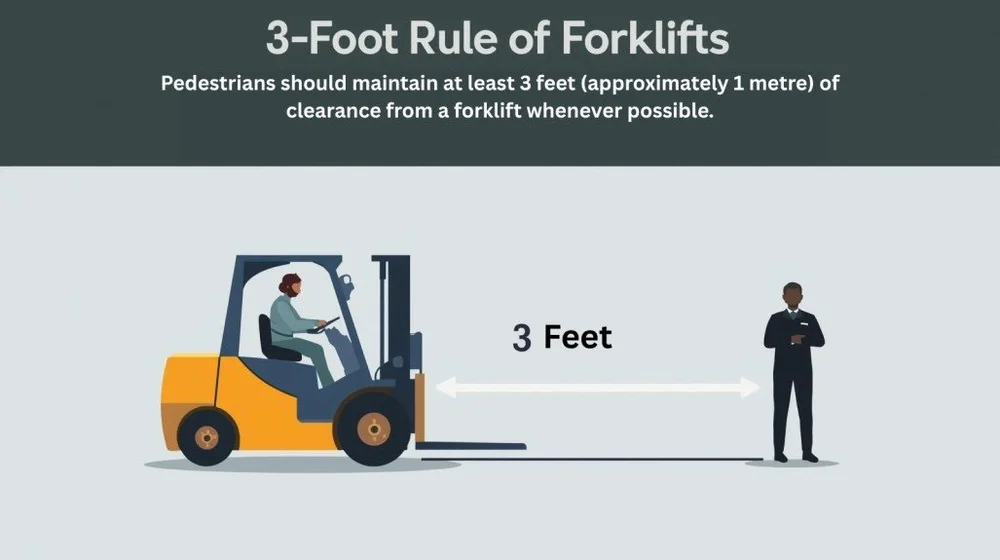 3-Foot Rule of Forklifts

Pedestrians should maintain at least 3 feet (approximately 1 metre) of clearance from a forklift whenever possible.

3 Feet