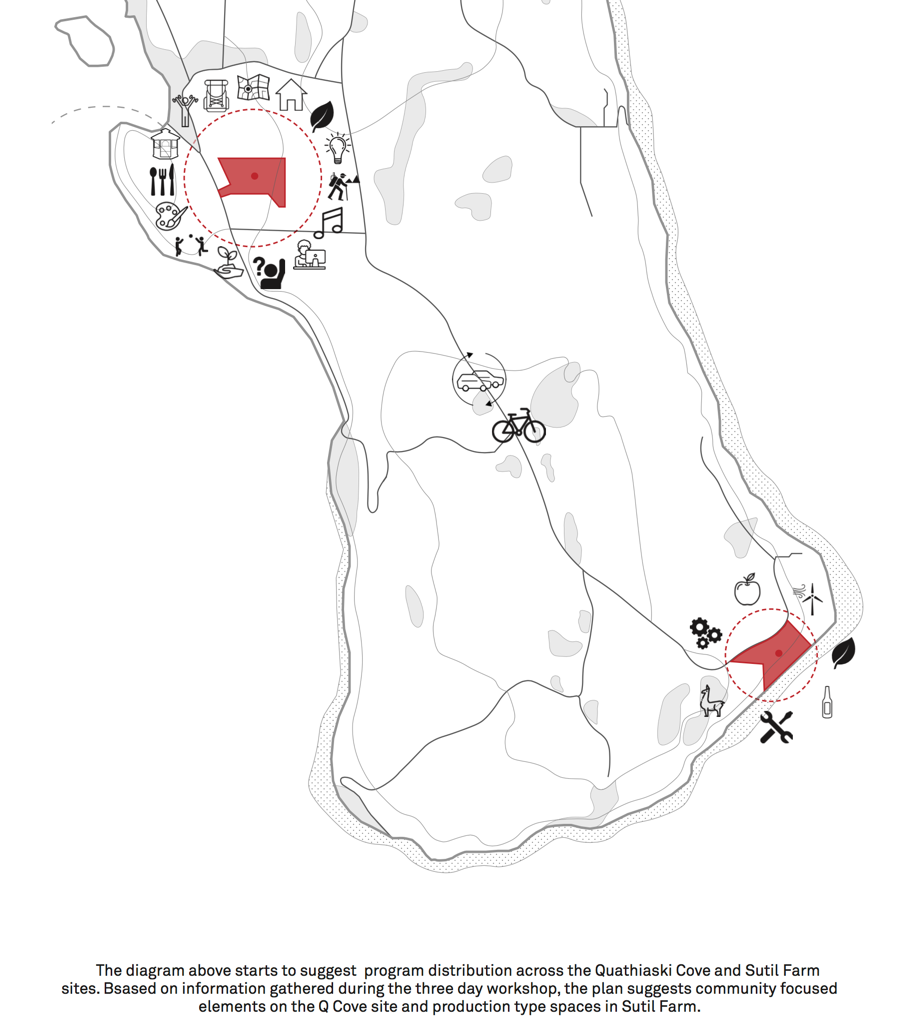 The diagram above starts to suggest program distribution across the Quathiaski Cove and Sutil Farm sites. Bsased on information gathered during the three day workshop, the plan suggests community focused elements on the Q Cove site and production type spaces in Sutil Farm.