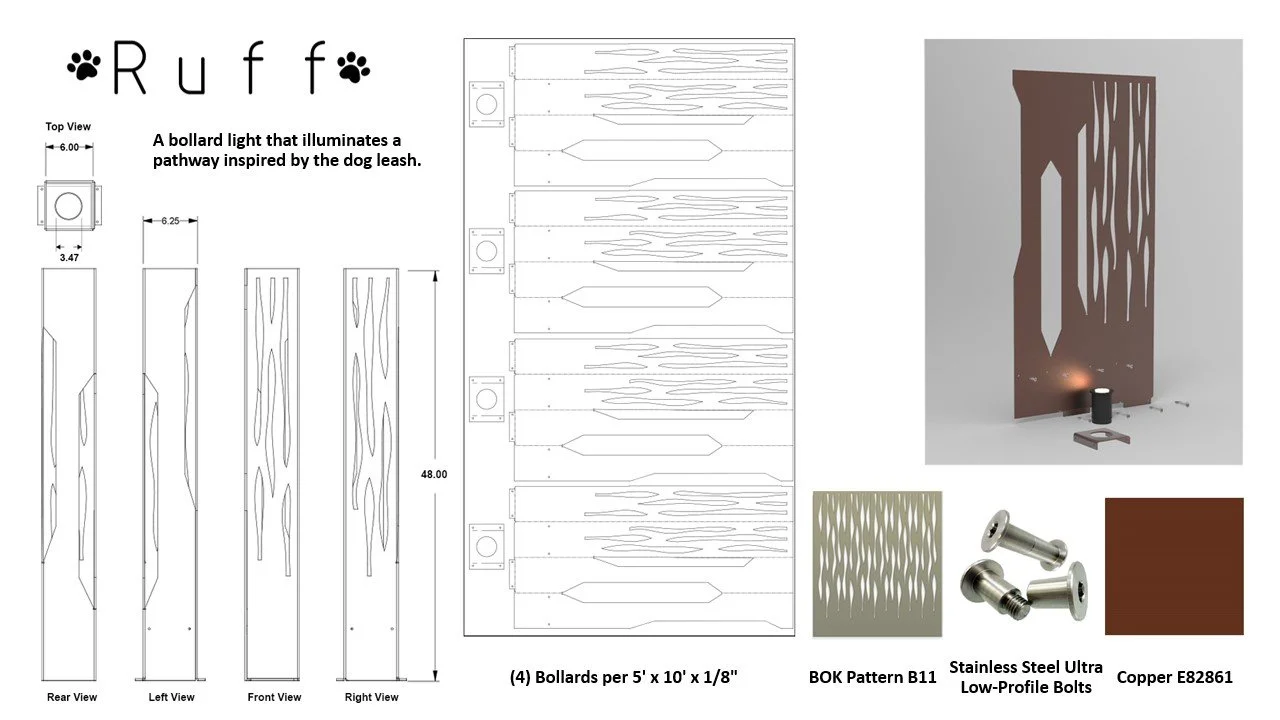 Ruff

Top View

6.00

3.47

A bollard light that illuminates a pathway inspired by the dog leash.

6.25

48.00

Rear View

Left View

Front View

Right View

(4) Bollards per 5' x 10' x 1/8"

BOK Pattern B11

Stainless Steel Ultra Low-Profile Bolts

Copper E82861