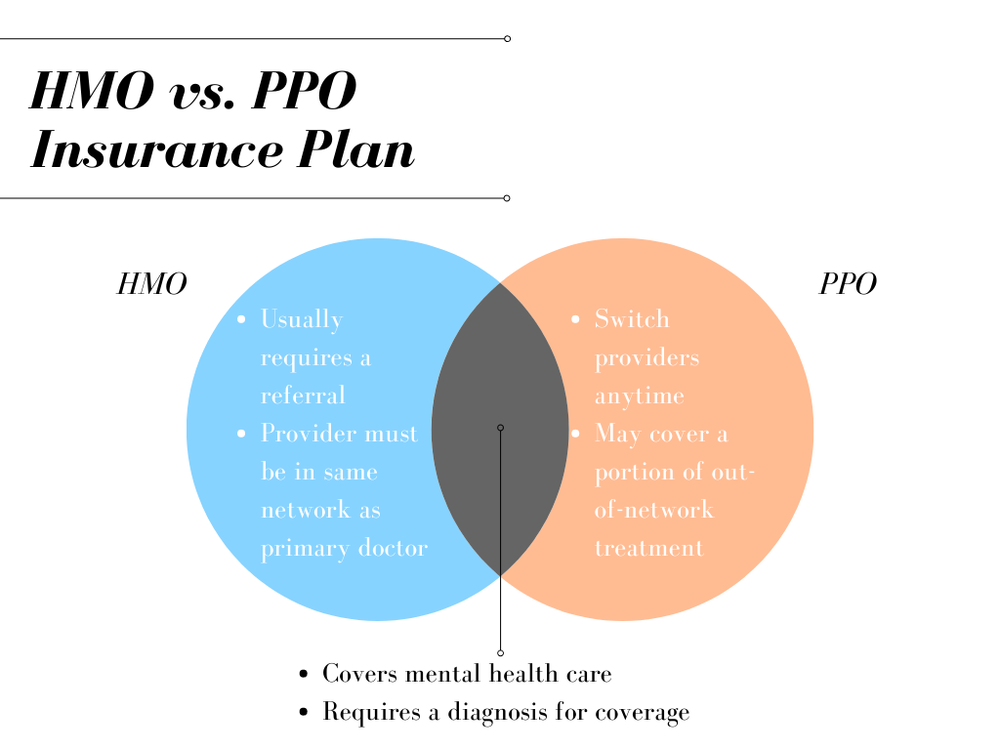 HMO vs. PPO Insurance Plan

HMO

- Usually requires a referral
- Provider must be in same network as primary doctor

PPO

- Switch providers anytime
- May cover a portion of out-of-network treatment

- Covers mental health care
- Requires a diagnosis for coverage