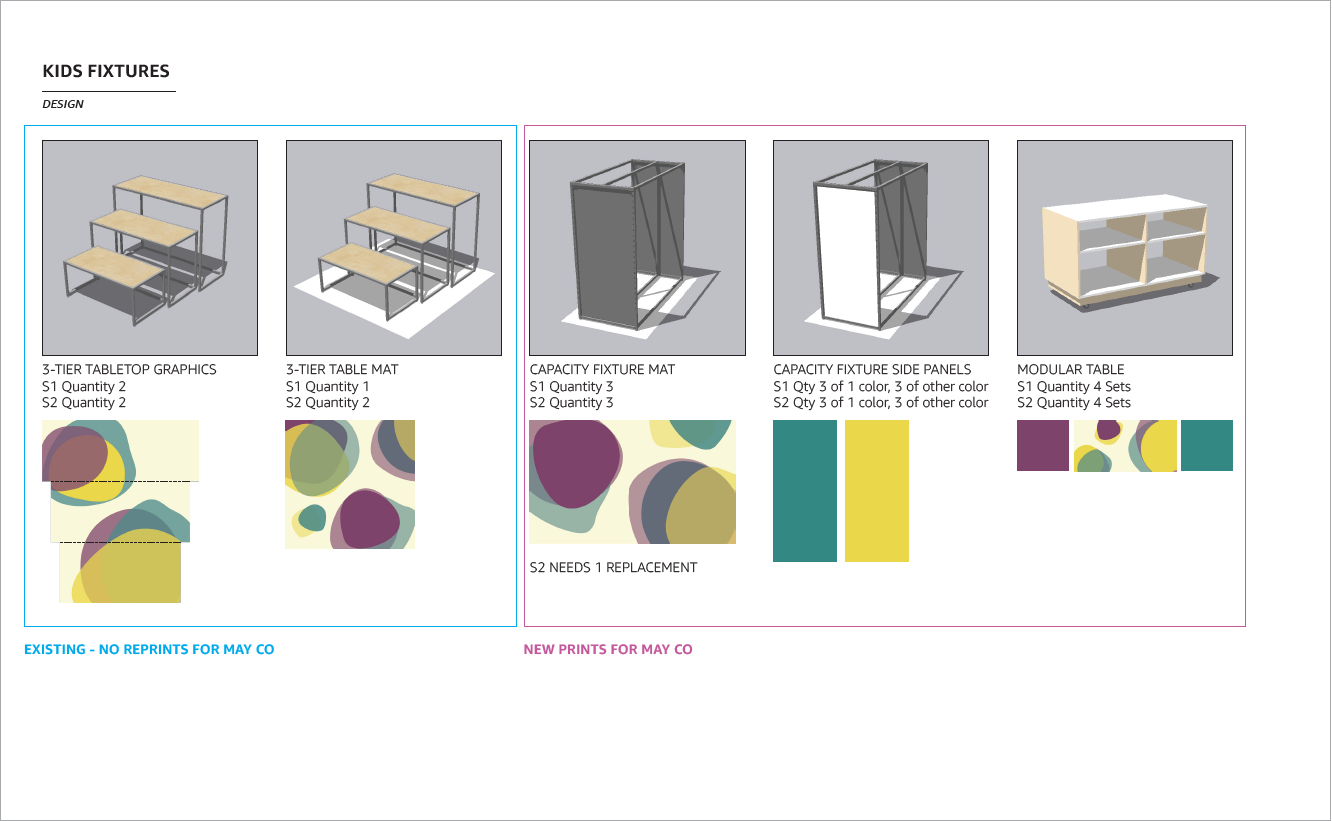 KIDS FIXTURES

DESIGN

3-TIER TABLETOP GRAPHICS
S1 Quantity 2
S2 Quantity 2

3-TIER TABLE MAT
S1 Quantity 1
S2 Quantity 2

CAPACITY FIXTURE MAT
S1 Quantity 3
S2 Quantity 3

S2 NEEDS 1 REPLACEMENT

CAPACITY FIXTURE SIDE PANELS
S1 Qty 3 of 1 color, 3 of other color
S2 Qty 3 of 1 color, 3 of other color

MODULAR TABLE
S1 Quantity 4 Sets
S2 Quantity 4 Sets

EXISTING - NO REPRINTS FOR MAY CO

NEW PRINTS FOR MAY CO