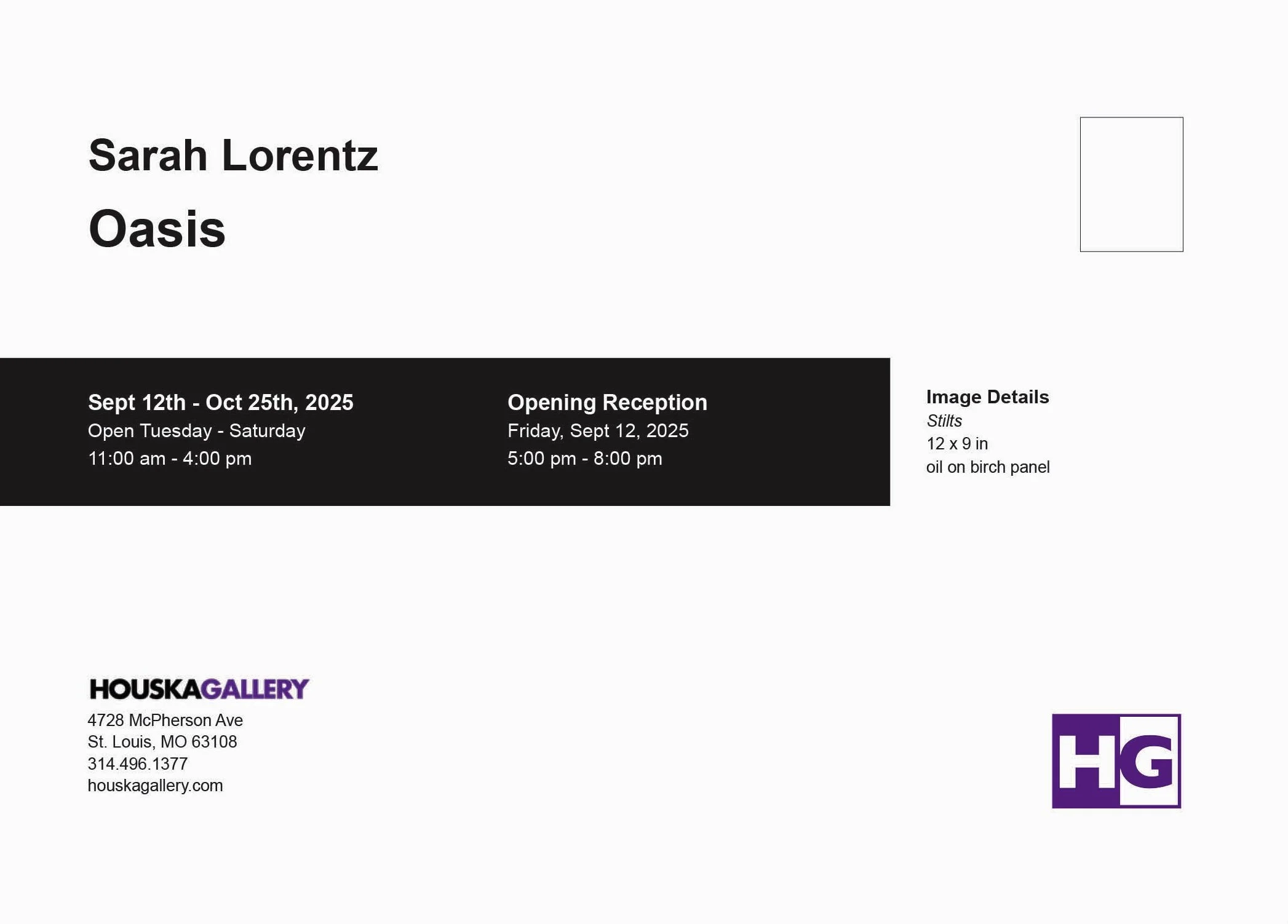 Sarah Lorentz

Oasis

Sept 12th - Oct 25th, 2025
Open Tuesday - Saturday
11:00 am - 4:00 pm

Opening Reception
Friday, Sept 12, 2025
5:00 pm - 8:00 pm

Image Details
Stilts
12 x 9 in
oil on birch panel

HOUSKAGALLERY
4728 McPherson Ave
St. Louis, MO 63108
314.496.1377
houskagallery.com

HG