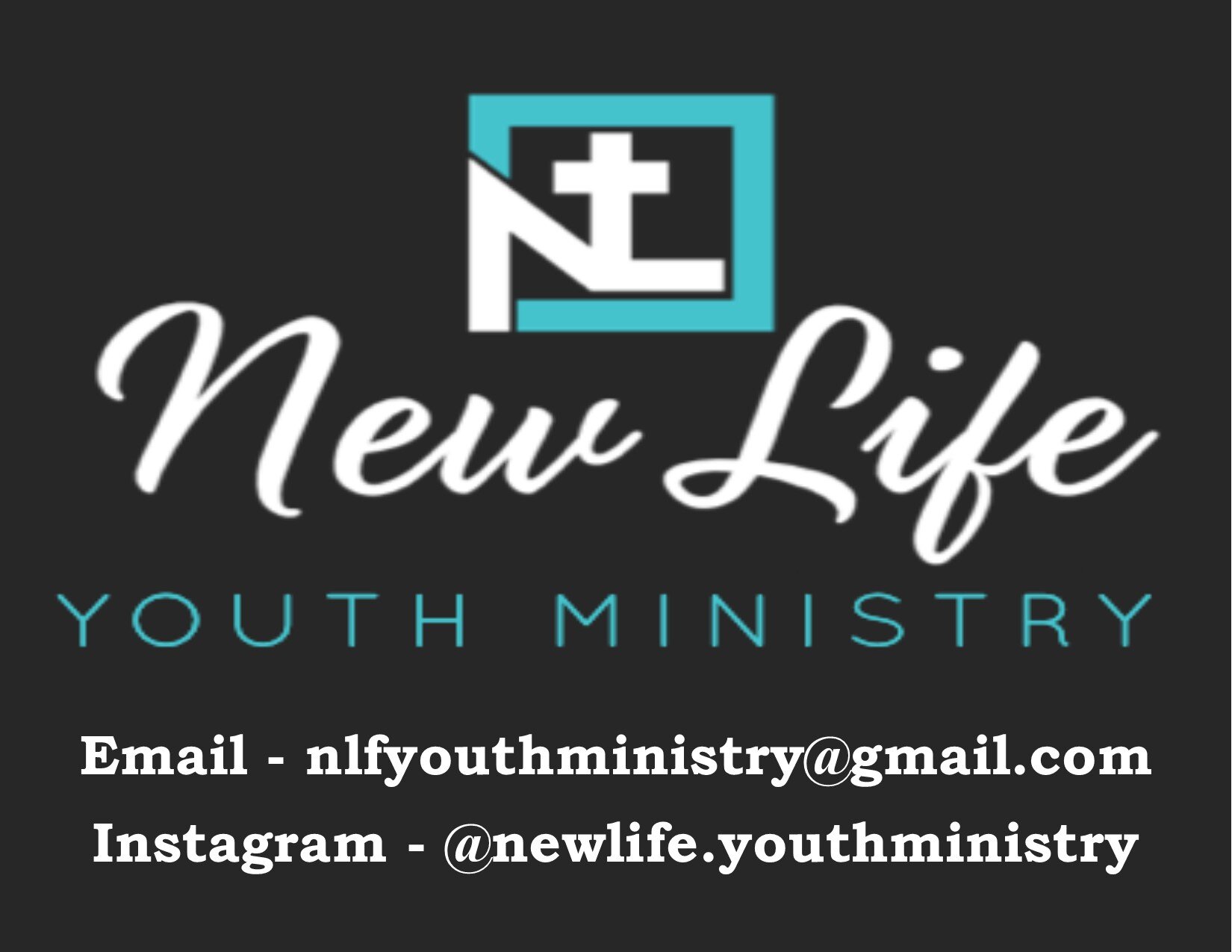 NL

New Life
YOUTH MINISTRY

Email - nlfyouthministry@gmail.com
Instagram - @newlife.youthministry