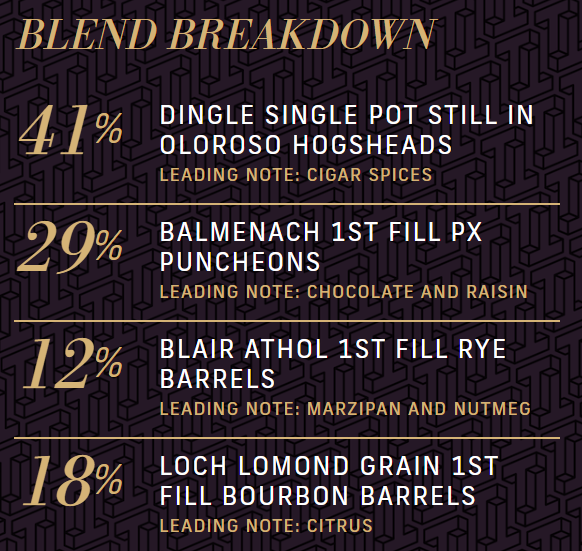 BLEND BREAKDOWN

41%

DINGLE SINGLE POT STILL IN OLOROSO HOGSHEADS

LEADING NOTE: CIGAR SPICES

29%

BALMENACH 1ST FILL PX PUNCHEONS

LEADING NOTE: CHOCOLATE AND RAISIN

12%

BLAIR ATHOL 1ST FILL RYE BARRELS

LEADING NOTE: MARZIPAN AND NUTMEG

18%

LOCH LOMOND GRAIN 1ST FILL BOURBON BARRELS

LEADING NOTE: CITRUS