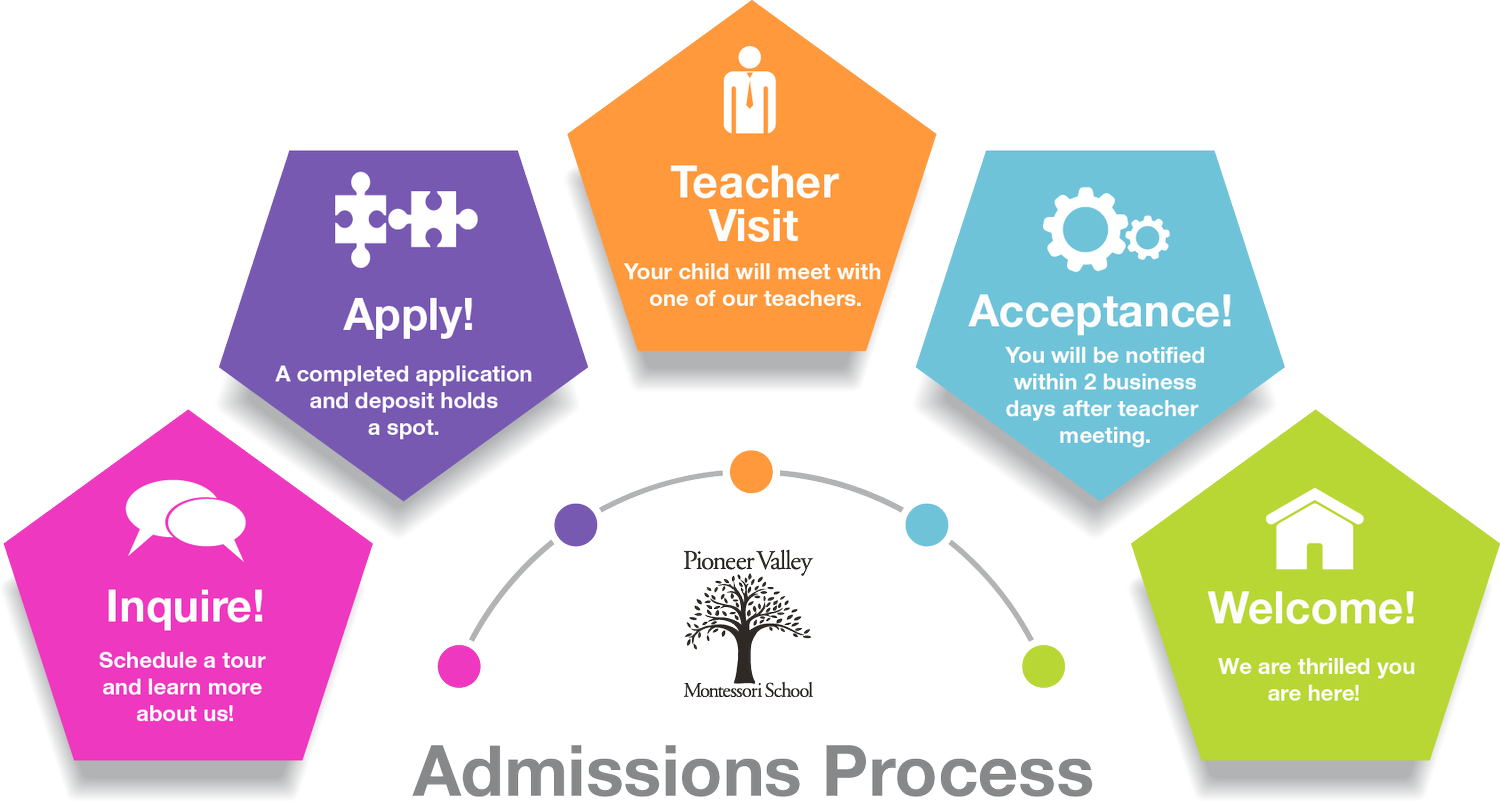 Inquire!

Schedule a tour and learn more about us!

Apply!

A completed application and deposit holds a spot.

Teacher Visit

Your child will meet with one of our teachers.

Acceptance!

You will be notified within 2 business days after teacher meeting.

Welcome!

We are thrilled you are here!

Pioneer Valley Montessori School

Admissions Process