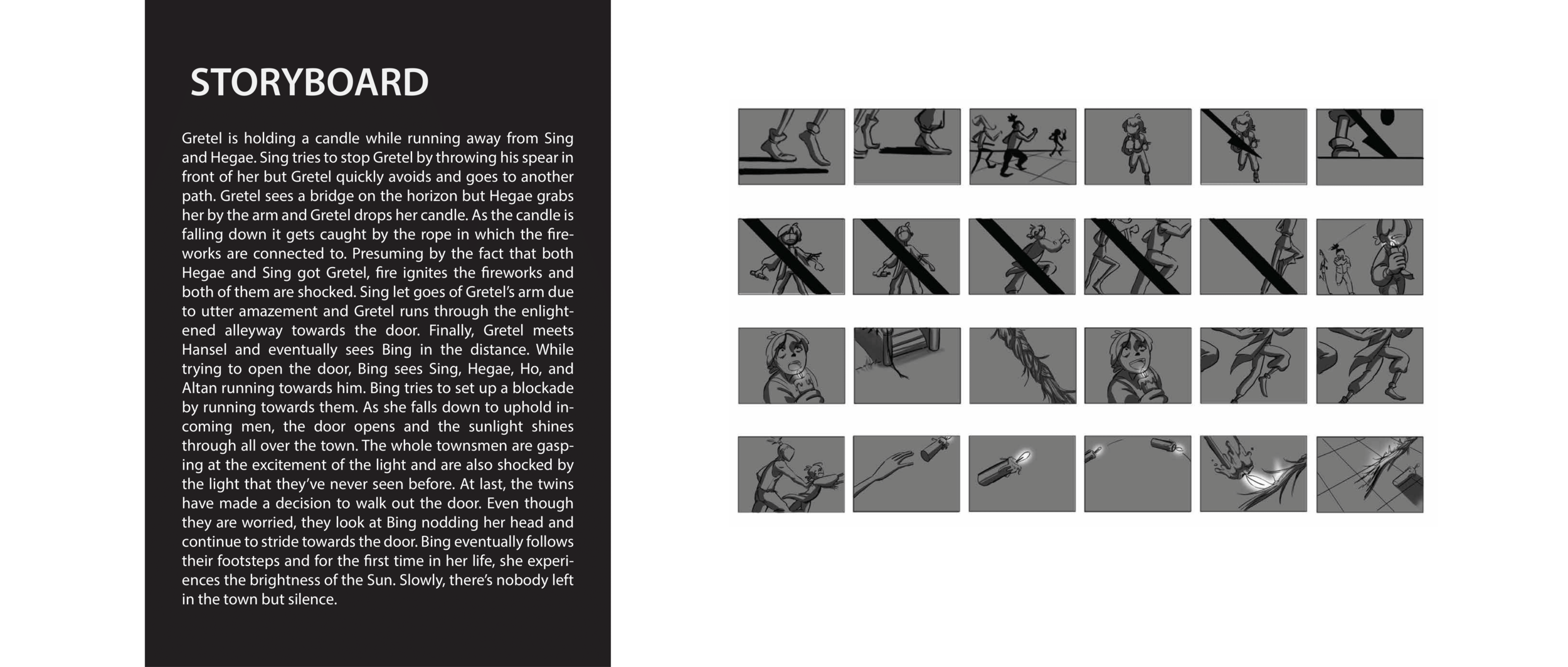 STORYBOARD

Gretel is holding a candle while running away from Sing and Hegae. Sing tries to stop Gretel by throwing his spear in front of her but Gretel quickly avoids and goes to another path. Gretel sees a bridge on the horizon but Hegae grabs her by the arm and Gretel drops her candle. As the candle is falling down it gets caught by the rope in which the fireworks are connected to. Presuming by the fact that both Hegae and Sing got Gretel, fire ignites the fireworks and both of them are shocked. Sing let goes of Gretel's arm due to utter amazement and Gretel runs through the enlightened alleyway towards the door. Finally, Gretel meets Hansel and eventually sees Bing in the distance. While trying to open the door, Bing sees Sing, Hegae, Ho, and Altan running towards him. Bing tries to set up a blockade by running towards them. As she falls down to uphold incoming men, the door opens and the sunlight shines through all over the town. The whole townsmen are gasping at the excitement of the light and are also shocked by the light that they've never seen before. At last, the twins have made a decision to walk out the door. Even though they are worried, they look at Bing nodding her head and continue to stride towards the door. Bing eventually follows their footsteps and for the first time in her life, she experiences the brightness of the Sun. Slowly, there's nobody left in the town but silence.