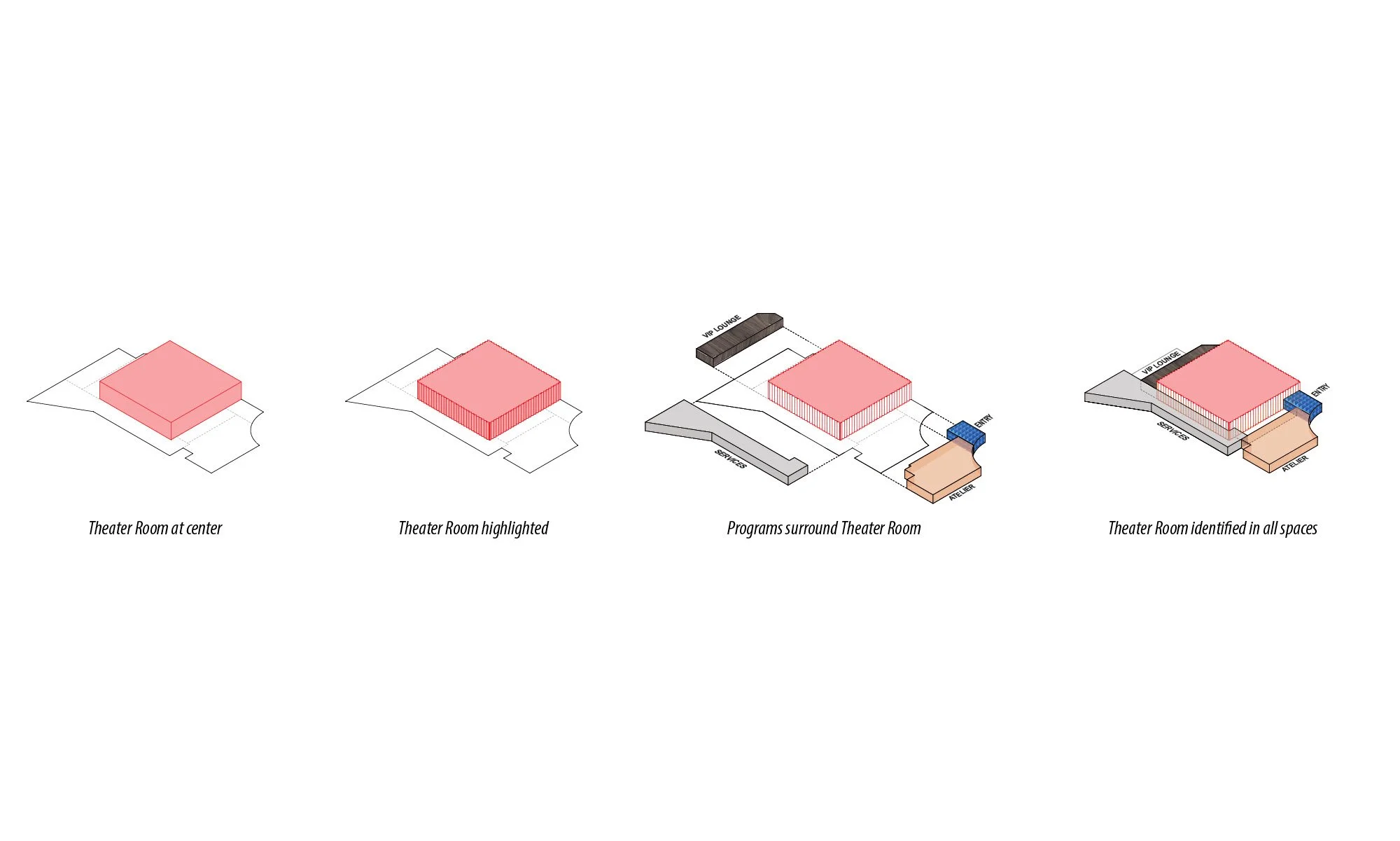 Theater Room at center

Theater Room highlighted

VIP LOUNGE
ENTRY
SERVICES
ATELIER

Programs surround Theater Room

VIP LOUNGE
ENTRY
SERVICES
ATELIER

Theater Room identified in all spaces