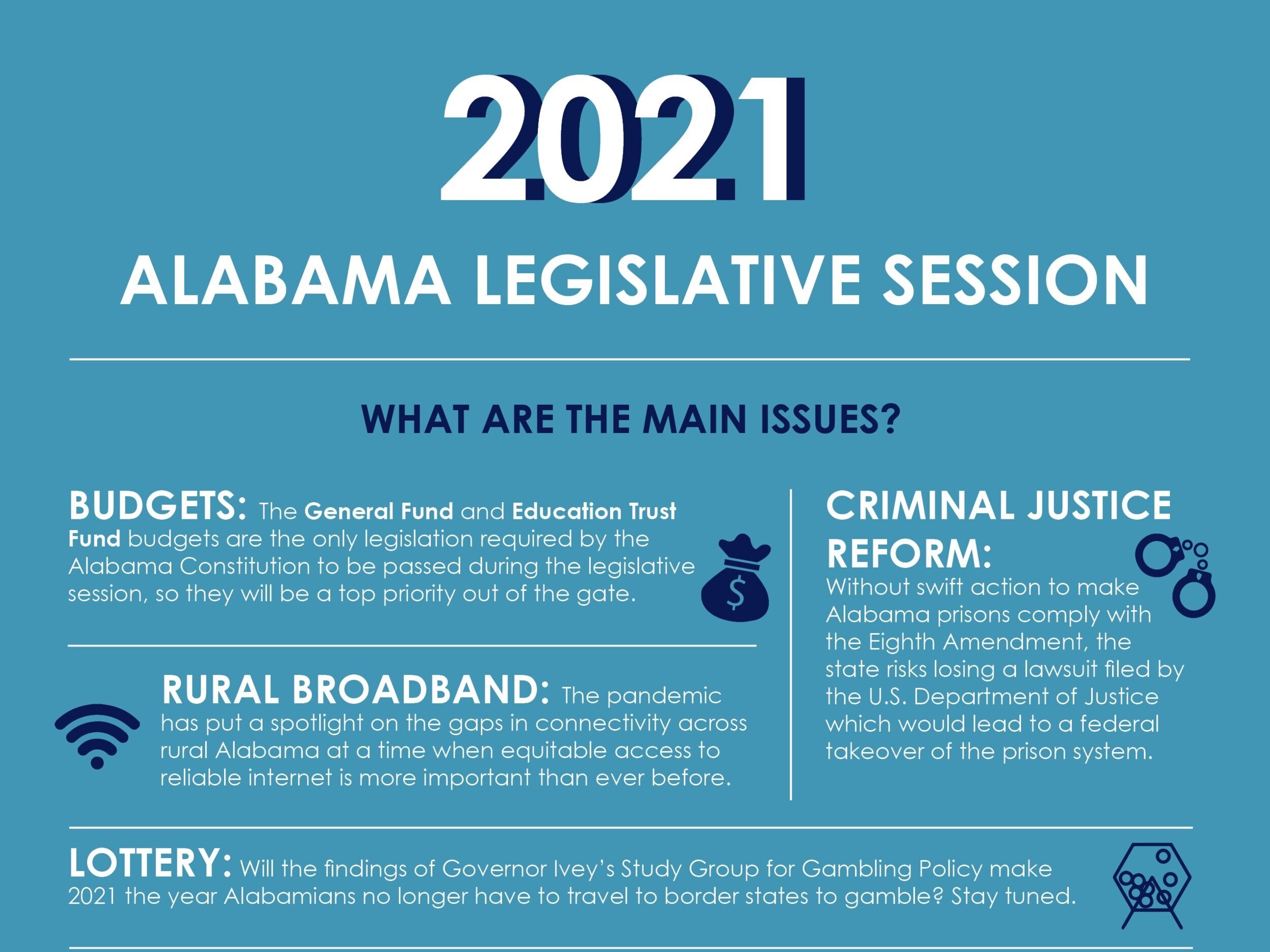 2021

ALABAMA LEGISLATIVE SESSION

WHAT ARE THE MAIN ISSUES?

BUDGETS: The General Fund and Education Trust Fund budgets are the only legislation required by the Alabama Constitution to be passed during the legislative session, so they will be a top priority out of the gate.

$

RURAL BROADBAND: The pandemic has put a spotlight on the gaps in connectivity across rural Alabama at a time when equitable access to reliable internet is more important than ever before.

CRIMINAL JUSTICE REFORM: Without swift action to make Alabama prisons comply with the Eighth Amendment, the state risks losing a lawsuit filed by the U.S. Department of Justice which would lead to a federal takeover of the prison system.

LOTTERY: Will the findings of Governor Ivey's Study Group for Gambling Policy make 2021 the year Alabamians no longer have to travel to border states to gamble? Stay tuned.