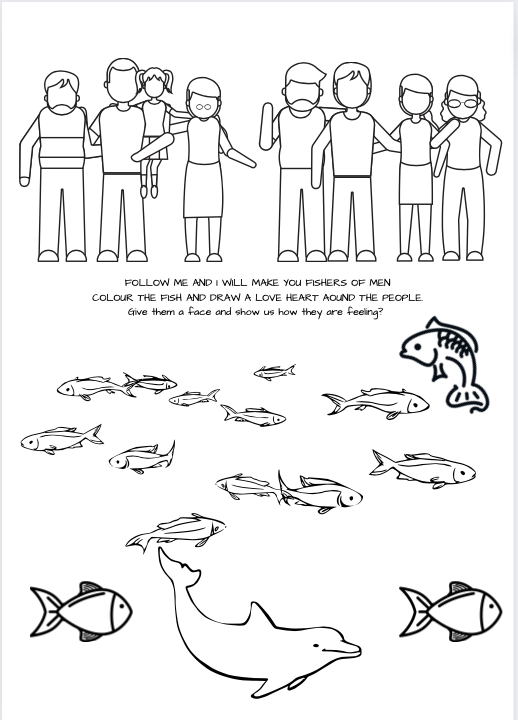 FOLLOW ME AND I WILL MAKE YOU FISHERS OF MEN
COLOUR THE FISH AND DRAW A LOVE HEART AOUND THE PEOPLE.
Give them a face and show us how they are feeling?