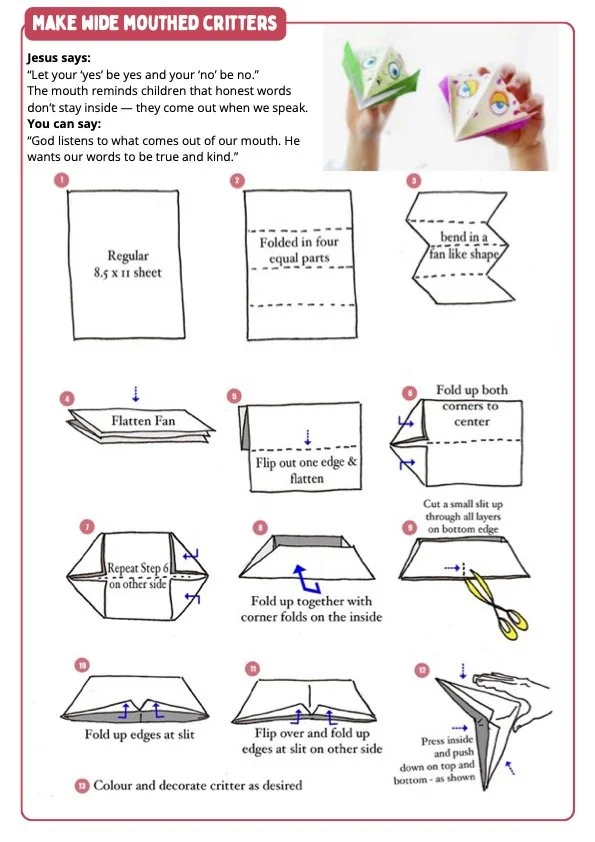 MAKE WIDE MOUTHED CRITTERS

**Jesus says:**
"Let your 'yes' be yes and your 'no' be no."
The mouth reminds children that honest words don't stay inside — they come out when we speak.
**You can say:**
"God listens to what comes out of our mouth. He wants our words to be true and kind."

1 Regular 8.5 x 11 sheet

2 Folded in four equal parts

3 bend in a fan like shape

4 Flatten Fan

5 Flip out one edge & flatten

6 Fold up both corners to center

7 Repeat Step 6 on other side

8 Fold up together with corner folds on the inside

9 Cut a small slit up through all layers on bottom edge

10 Fold up edges at slit

11 Flip over and fold up edges at slit on other side

12 Press inside and push down on top and bottom - as shown

13 Colour and decorate critter as desired