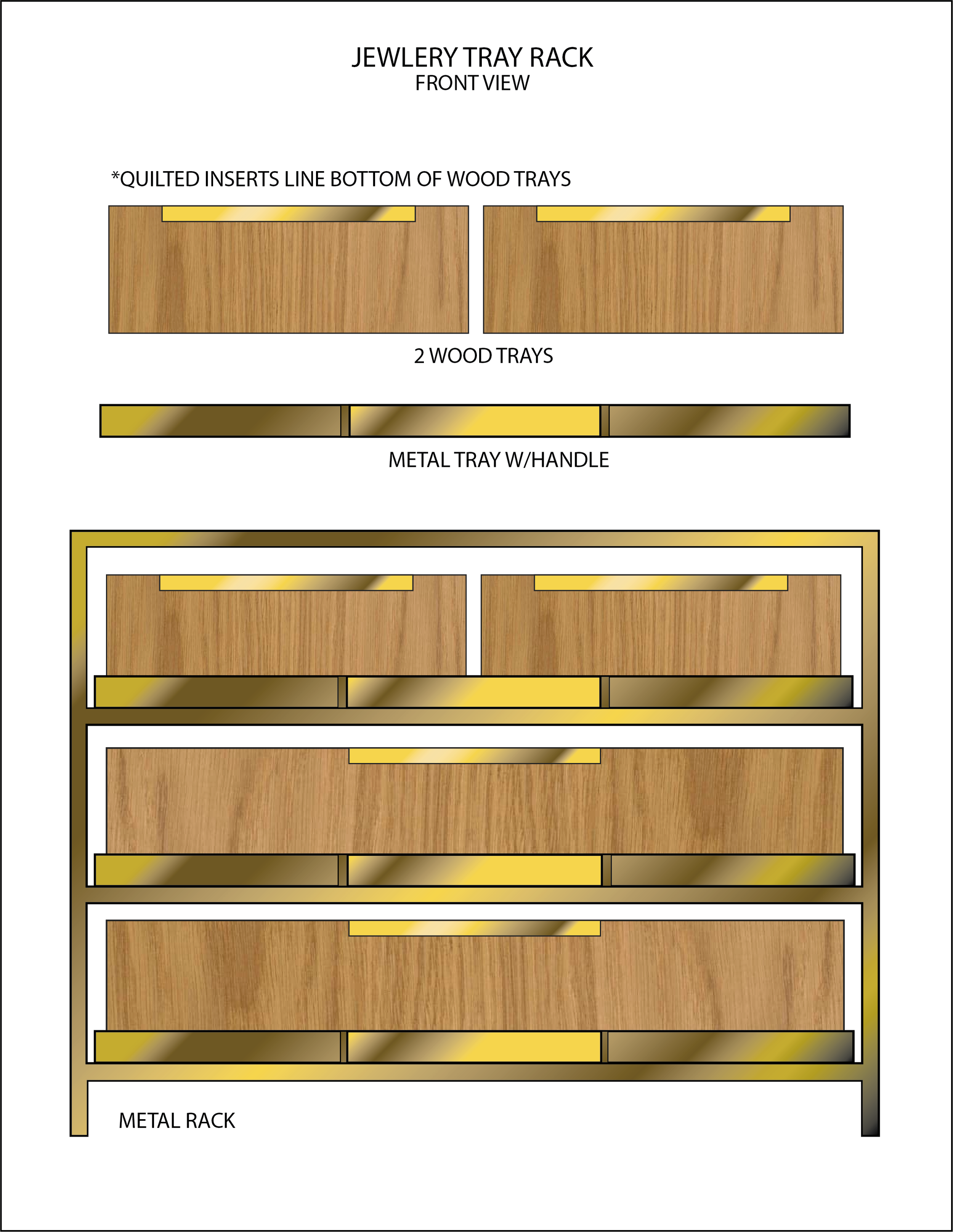 JEWLERY TRAY RACK
FRONT VIEW

*QUILTED INSERTS LINE BOTTOM OF WOOD TRAYS

2 WOOD TRAYS

METAL TRAY W/HANDLE

METAL RACK