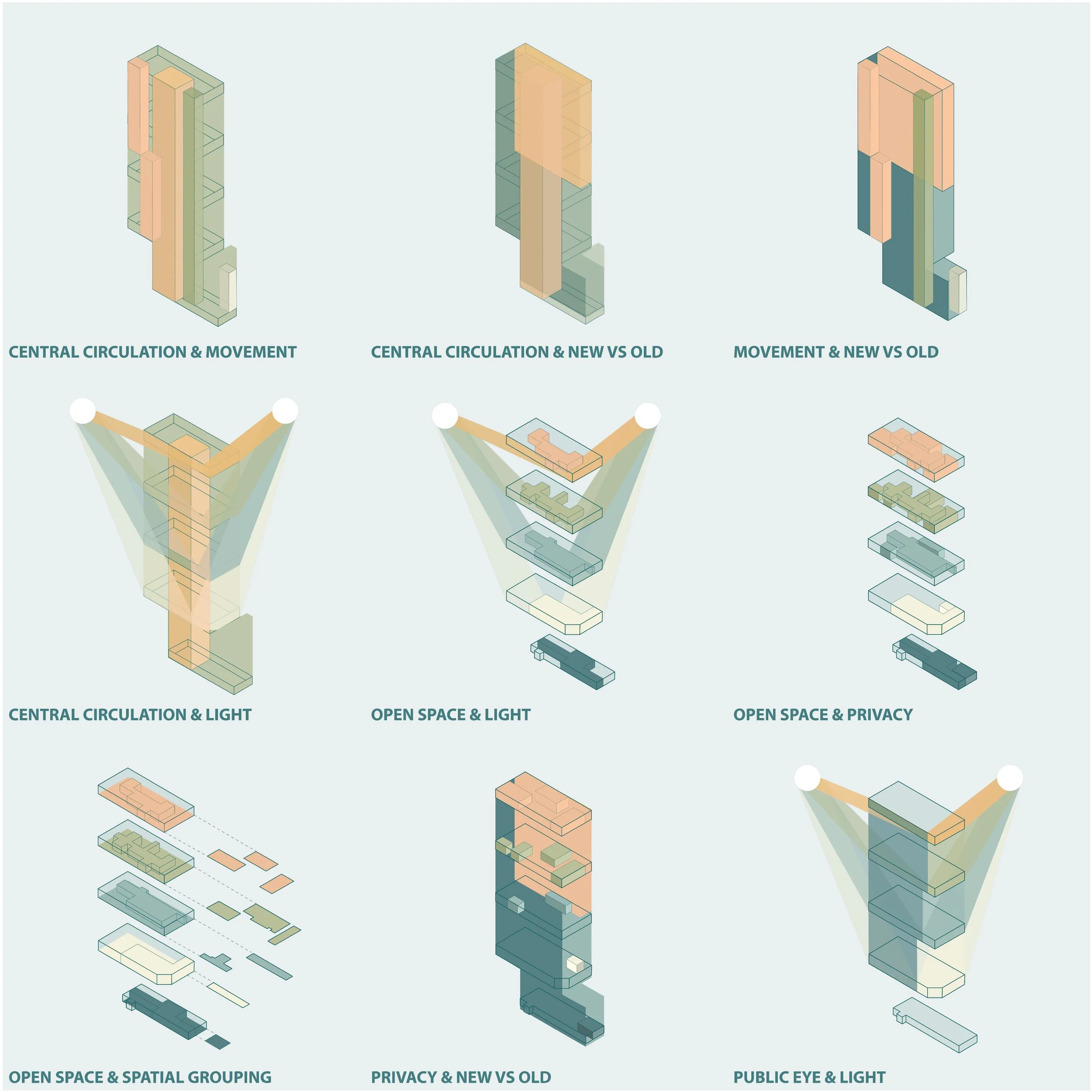 CENTRAL CIRCULATION & MOVEMENT

CENTRAL CIRCULATION & NEW VS OLD

MOVEMENT & NEW VS OLD

CENTRAL CIRCULATION & LIGHT

OPEN SPACE & LIGHT

OPEN SPACE & PRIVACY

OPEN SPACE & SPATIAL GROUPING

PRIVACY & NEW VS OLD

PUBLIC EYE & LIGHT