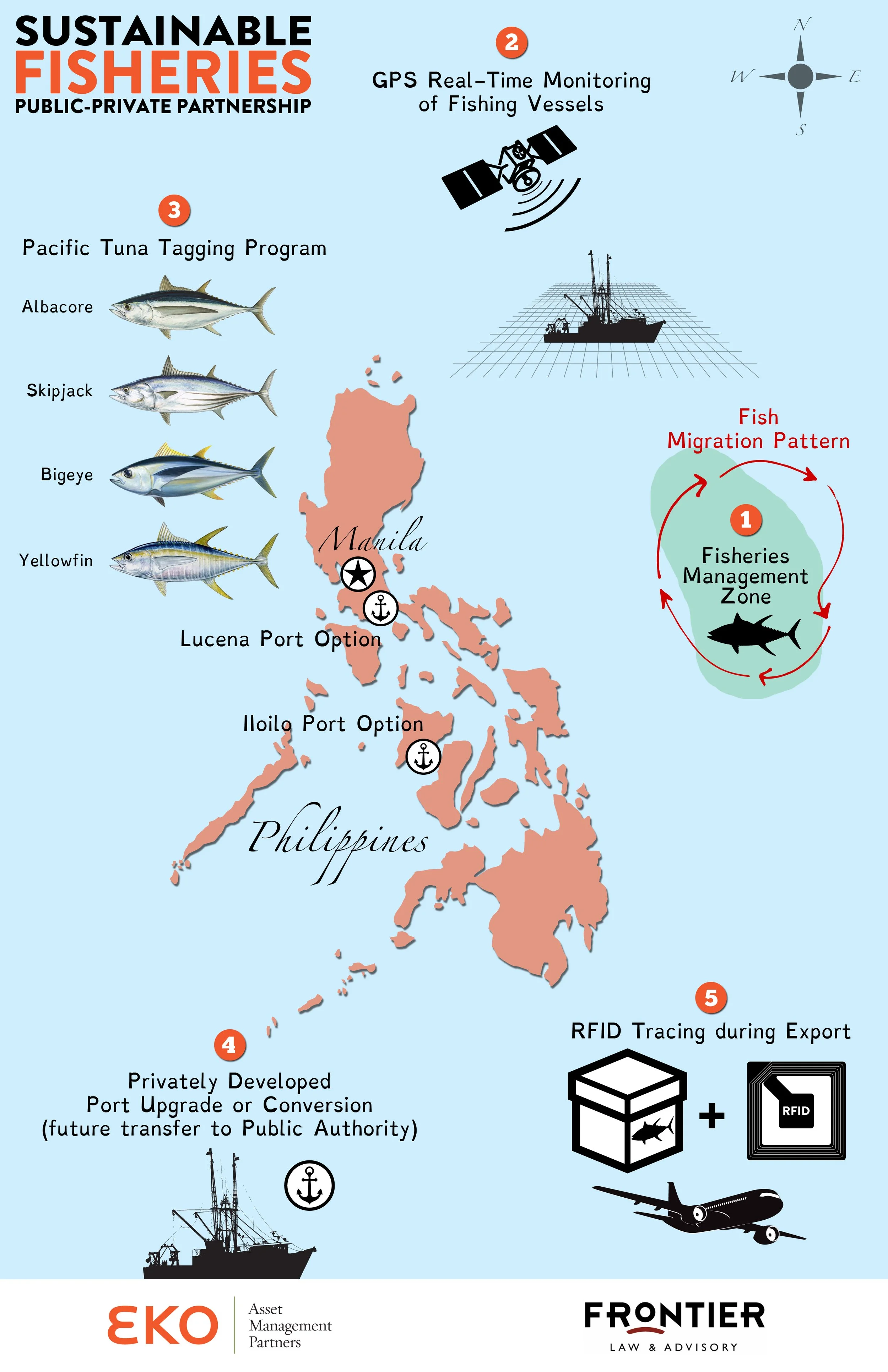 SUSTAINABLE FISHERIES
PUBLIC-PRIVATE PARTNERSHIP

2
GPS Real-Time Monitoring of Fishing Vessels

N
W E
S

3
Pacific Tuna Tagging Program

Albacore
Skipjack
Bigeye
Yellowfin

Fish Migration Pattern

1
Fisheries Management Zone

Manila

Lucena Port Option

Iloilo Port Option

Philippines

4
Privately Developed Port Upgrade or Conversion (future transfer to Public Authority)

5
RFID Tracing during Export

+

RFID

EKO Asset Management Partners

FRONTIER
LAW & ADVISORY