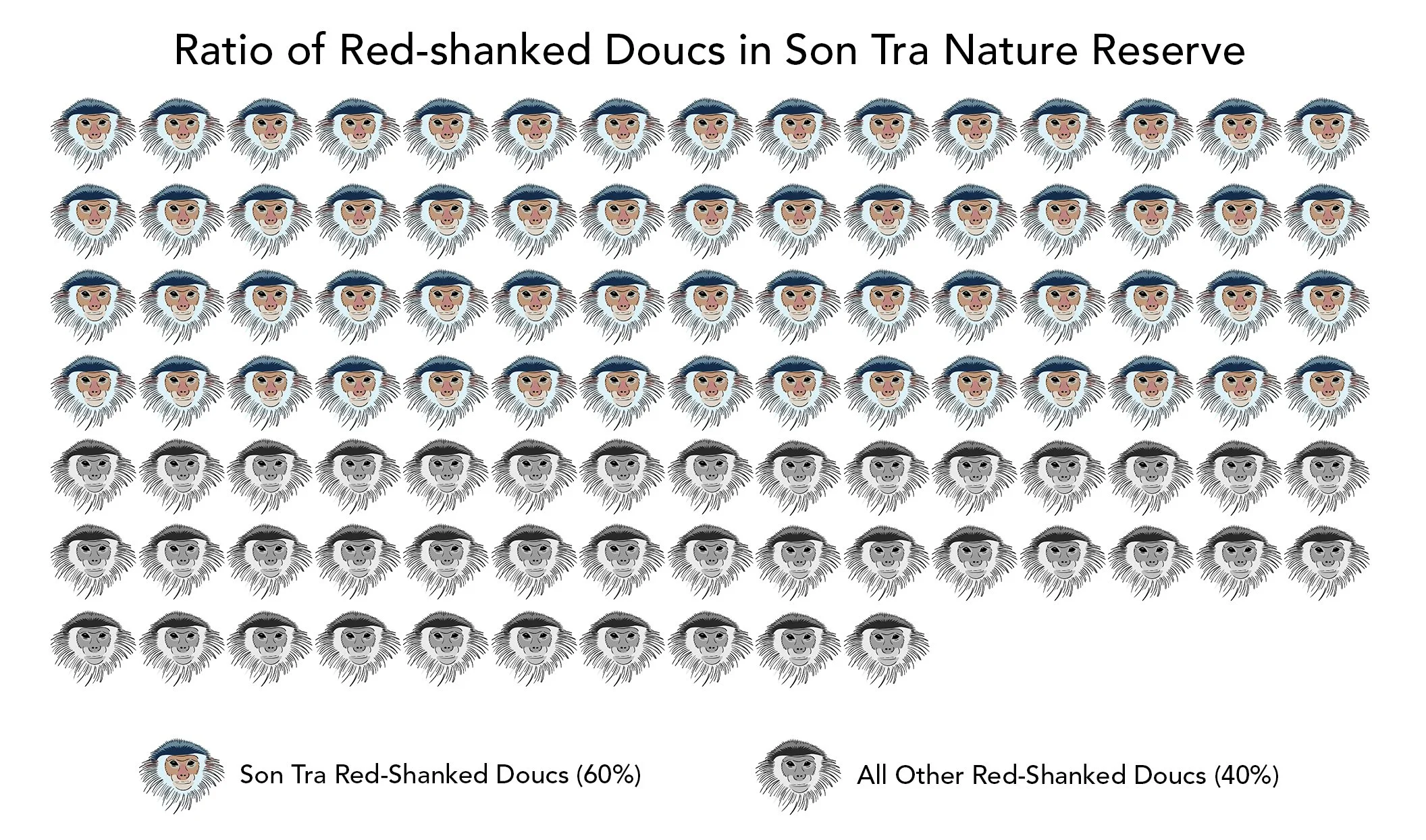 Ratio of Red-shanked Doucs in Son Tra Nature Reserve

Son Tra Red-Shanked Doucs (60%)

All Other Red-Shanked Doucs (40%)