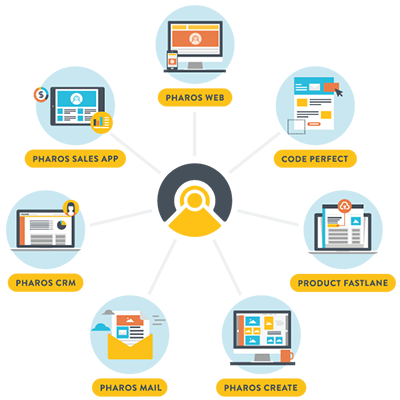 PHAROS WEB

PHAROS SALES APP

CODE PERFECT

PHAROS CRM

PRODUCT FASTLANE

PHAROS MAIL

PHAROS CREATE