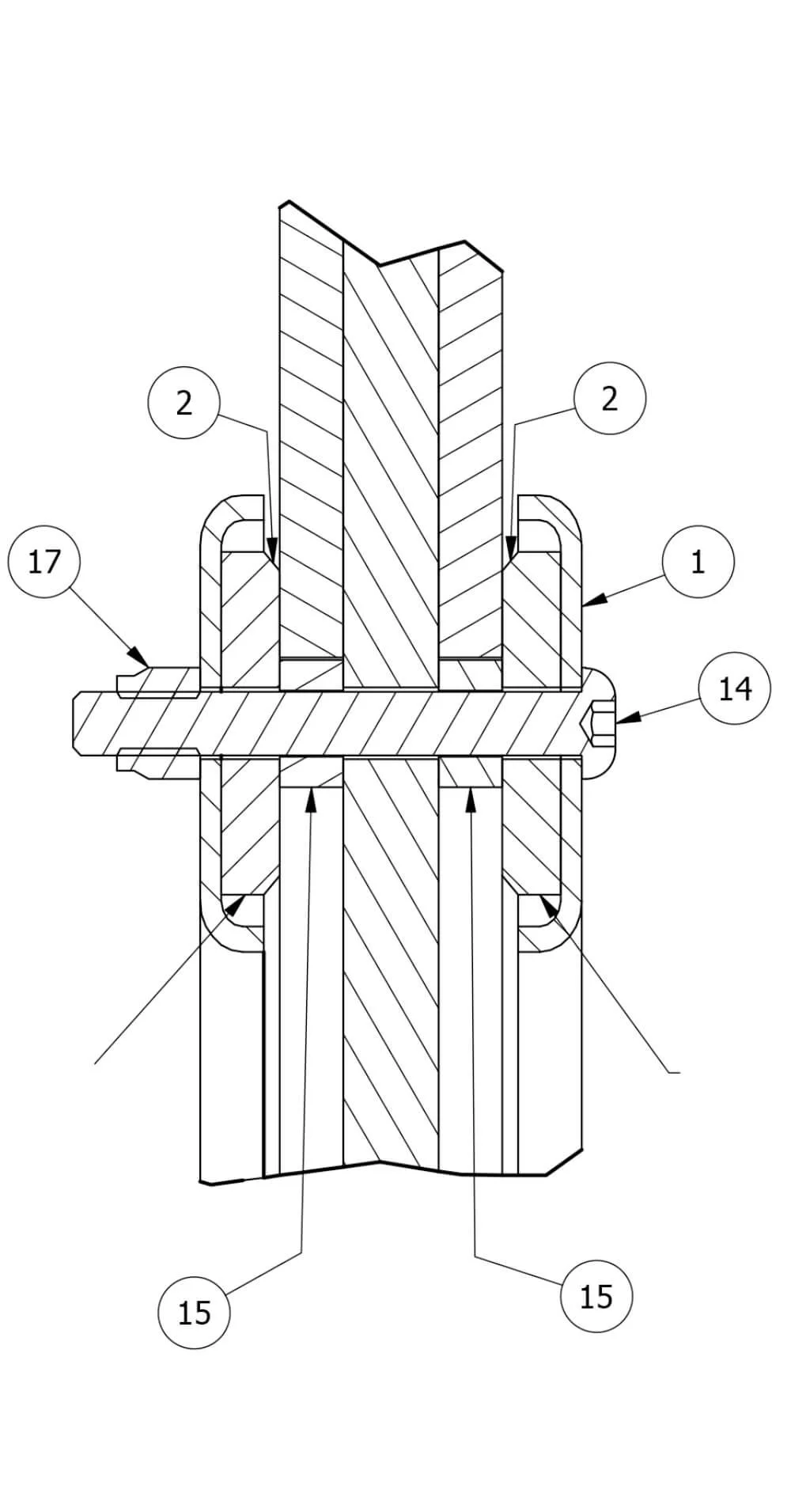 2
2
17
1
14
15
15