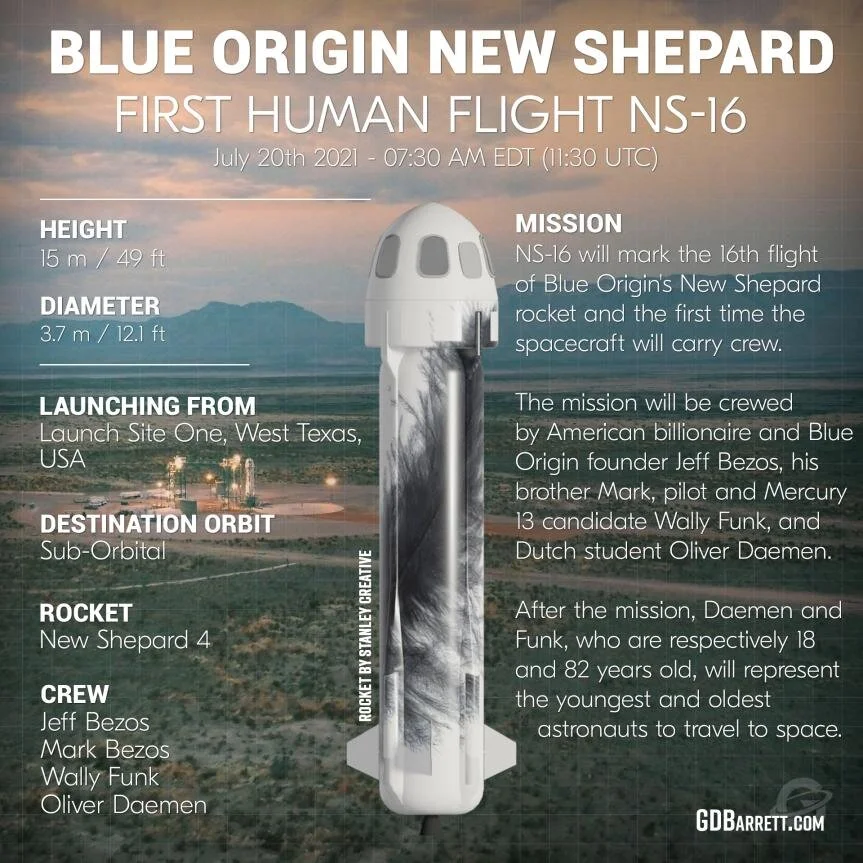 BLUE ORIGIN NEW SHEPARD
FIRST HUMAN FLIGHT NS-16
July 20th 2021 - 07:30 AM EDT (11:30 UTC)

HEIGHT
15 m / 49 ft

DIAMETER
3.7 m / 12.1 ft

LAUNCHING FROM
Launch Site One, West Texas, USA

DESTINATION ORBIT
Sub-Orbital

ROCKET
New Shepard 4

CREW
Jeff Bezos
Mark Bezos
Wally Funk
Oliver Daemen

ROCKET BY STANLEY CREATIVE

MISSION
NS-16 will mark the 16th flight of Blue Origin's New Shepard rocket and the first time the spacecraft will carry crew.

The mission will be crewed by American billionaire and Blue Origin founder Jeff Bezos, his brother Mark, pilot and Mercury 13 candidate Wally Funk, and Dutch student Oliver Daemen.

After the mission, Daemen and Funk, who are respectively 18 and 82 years old, will represent the youngest and oldest astronauts to travel to space.

GDBARRETT.COM