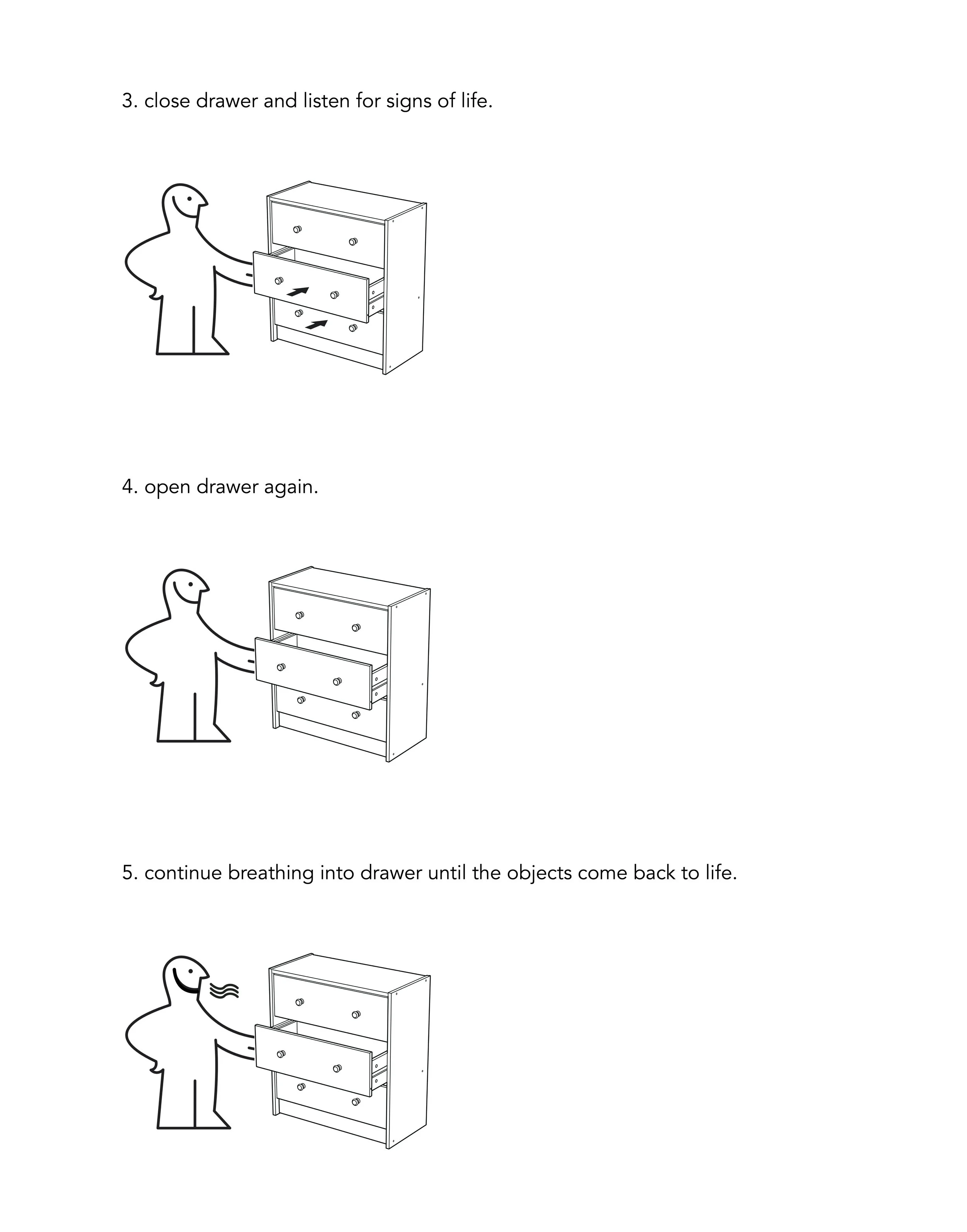 3. close drawer and listen for signs of life.

4. open drawer again.

5. continue breathing into drawer until the objects come back to life.