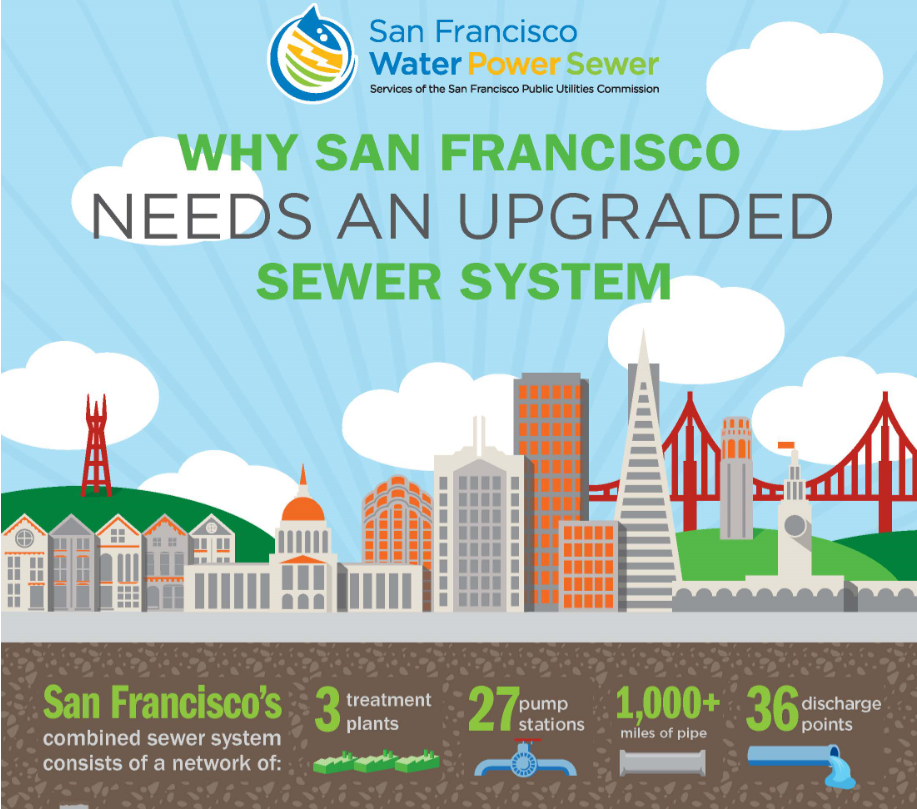 San Francisco
Water Power Sewer
Services of the San Francisco Public Utilities Commission

WHY SAN FRANCISCO
NEEDS AN UPGRADED
SEWER SYSTEM

San Francisco's combined sewer system consists of a network of:

3 treatment plants

27 pump stations

1,000+ miles of pipe

36 discharge points