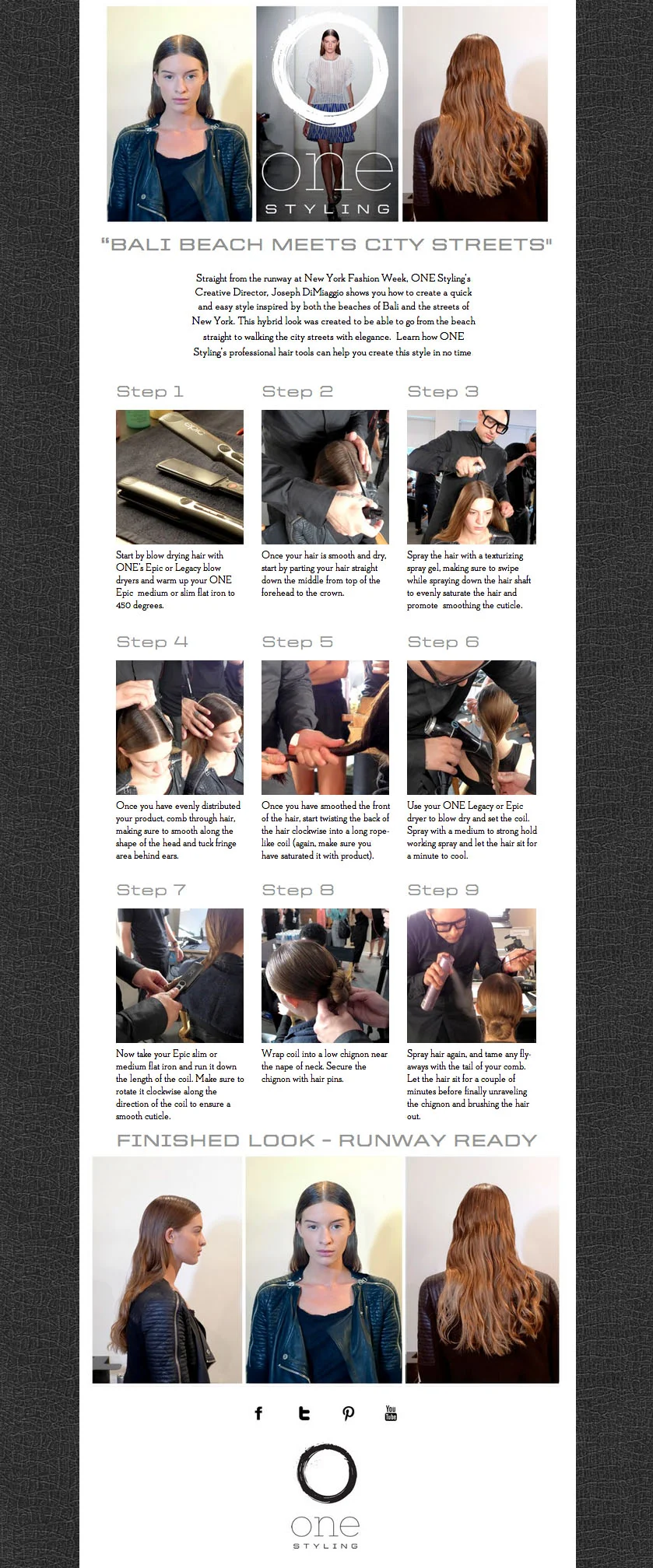 one
STYLING

"BALI BEACH MEETS CITY STREETS"

Straight from the runway at New York Fashion Week, ONE Styling's Creative Director, Joseph DiMiaggio shows you how to create a quick and easy style inspired by both the beaches of Bali and the streets of New York. This hybrid look was created to be able to go from the beach straight to walking the city streets with elegance. Learn how ONE Styling's professional hair tools can help you create this style in no time

Step 1

Start by blow drying hair with ONE's Epic or Legacy blow dryers and warm up your ONE Epic medium or slim flat iron to 450 degrees.

Step 2

Once your hair is smooth and dry, start by parting your hair straight down the middle from top of the forehead to the crown.

Step 3

Spray the hair with a texturizing spray gel, making sure to swipe while spraying down the hair shaft to evenly saturate the hair and promote smoothing the cuticle.

Step 4

Once you have evenly distributed your product, comb through hair, making sure to smooth along the shape of the head and tuck fringe area behind ears.

Step 5

Once you have smoothed the front of the hair, start twisting the back of the hair clockwise into a long rope-like coil (again, make sure you have saturated it with product).

Step 6

Use your ONE Legacy or Epic dryer to blow dry and set the coil. Spray with a medium to strong hold working spray and let the hair sit for a minute to cool.

Step 7

Now take your Epic slim or medium flat iron and run it down the length of the coil. Make sure to rotate it clockwise along the direction of the coil to ensure a smooth cuticle.

Step 8

Wrap coil into a low chignon near the nape of neck. Secure the chignon with hair pins.

Step 9

Spray hair again, and tame any fly-aways with the tail of your comb. Let the hair sit for a couple of minutes before finally unraveling the chignon and brushing the hair out.

FINISHED LOOK - RUNWAY READY

You Tube

one
STYLING