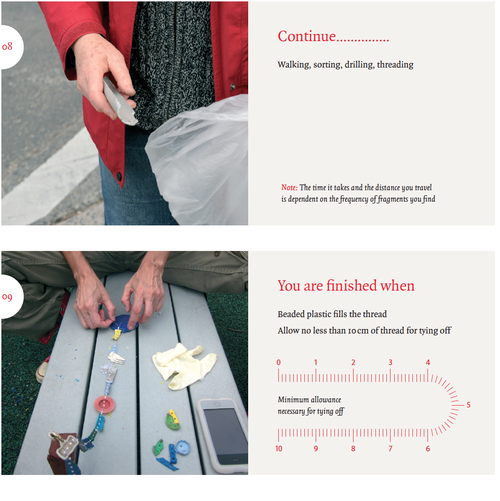 08

Continue...............

Walking, sorting, drilling, threading

Note: The time it takes and the distance you travel is dependent on the frequency of fragments you find

09

You are finished when

Beaded plastic fills the thread

Allow no less than 10 cm of thread for tying off

0 1 2 3 4

5

Minimum allowance necessary for tying off

10 9 8 7 6