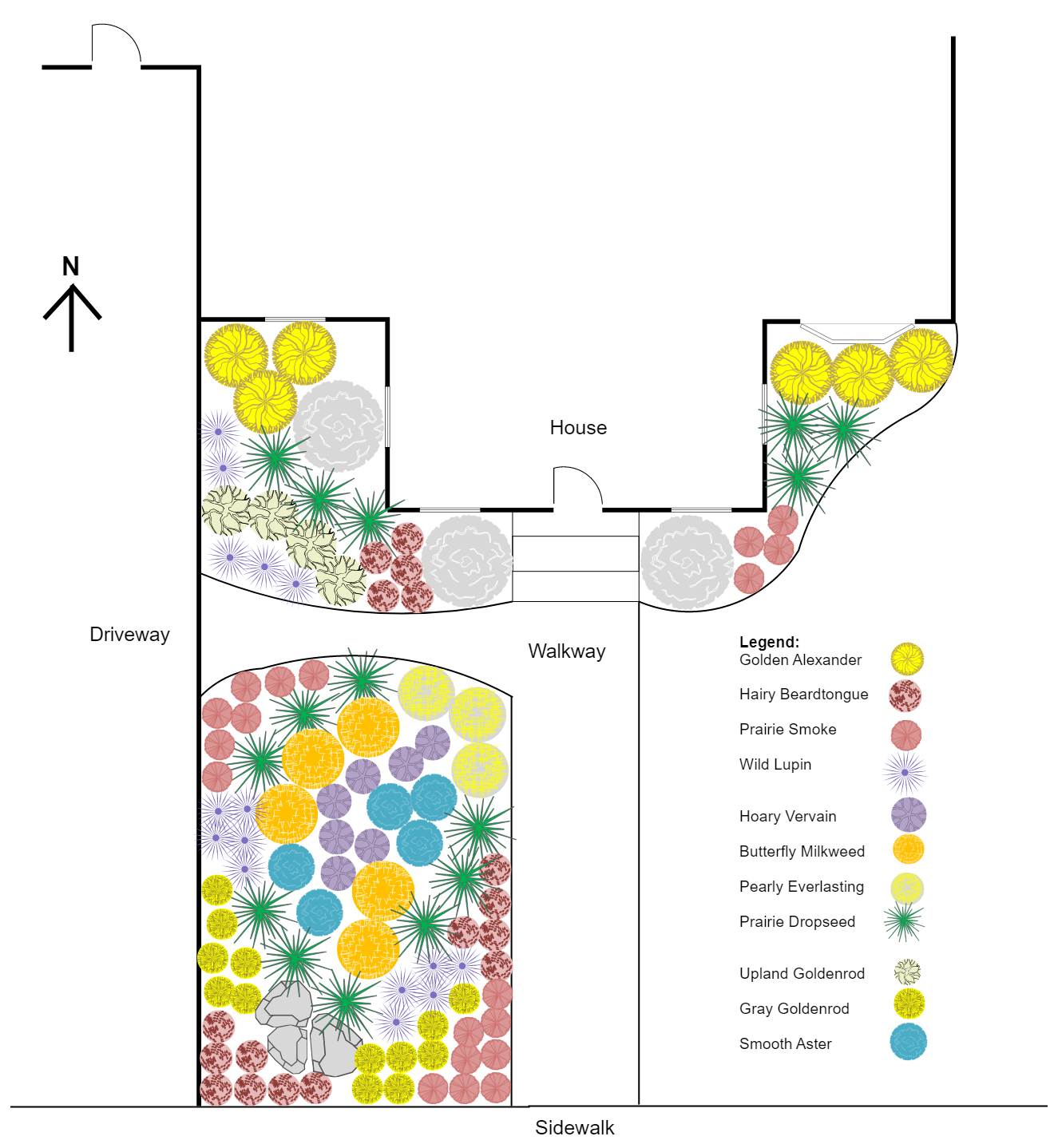 N

House

Driveway

Walkway

Legend:
Golden Alexander
Hairy Beardtongue
Prairie Smoke
Wild Lupin
Hoary Vervain
Butterfly Milkweed
Pearly Everlasting
Prairie Dropseed
Upland Goldenrod
Gray Goldenrod
Smooth Aster

Sidewalk