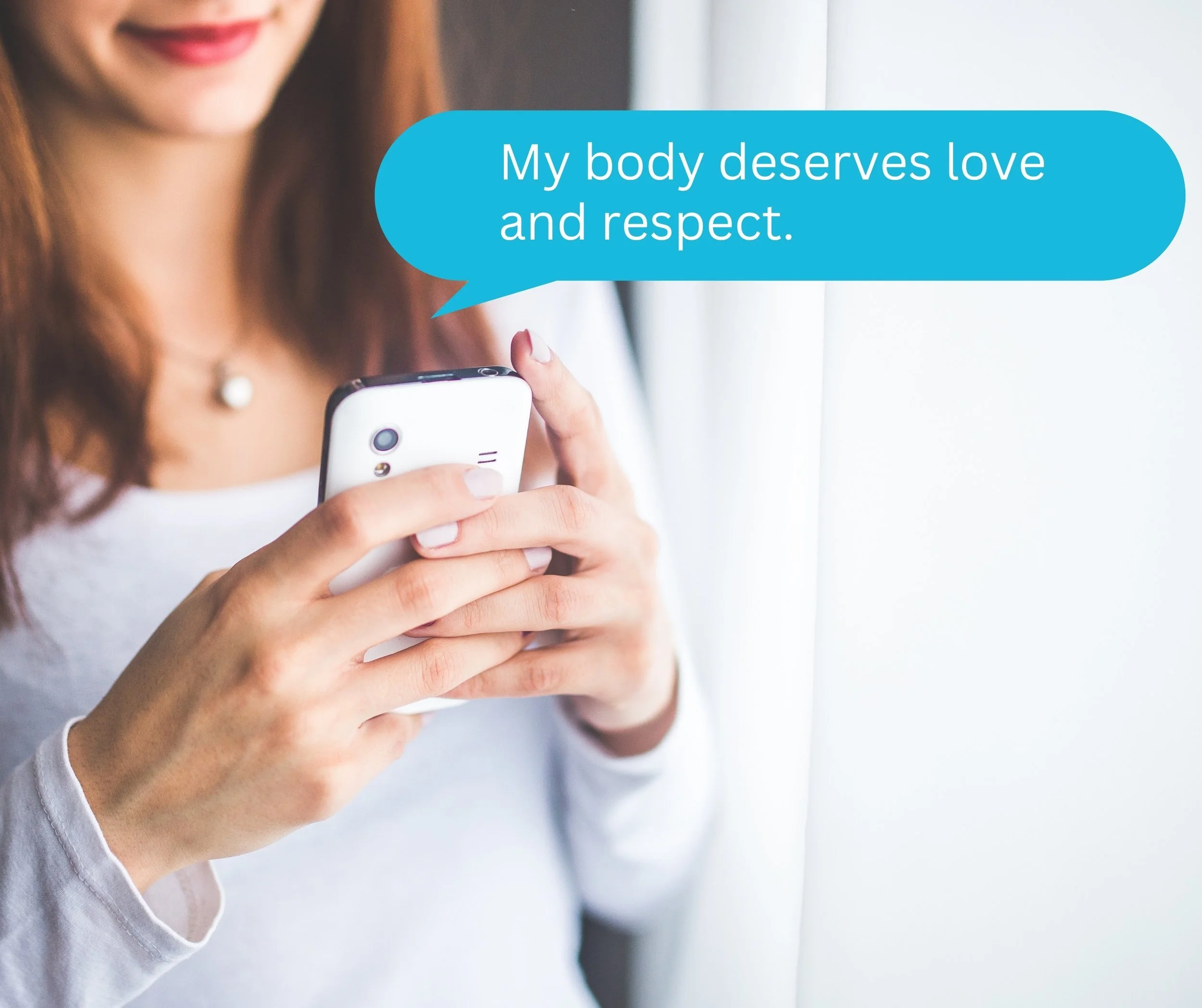 My body deserves love and respect.